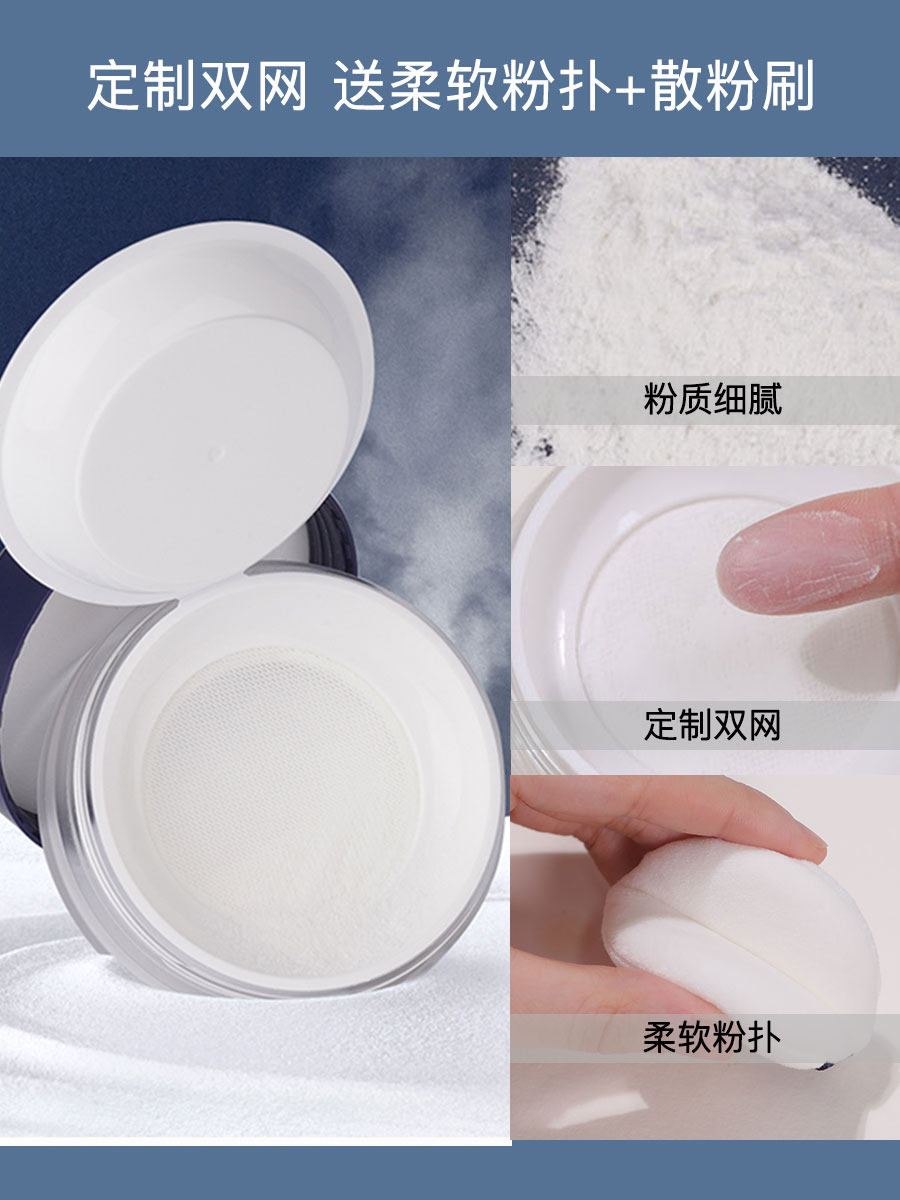 定制双网 送柔软粉扑+散粉刷

粉质细腻

定制双网

柔软粉扑