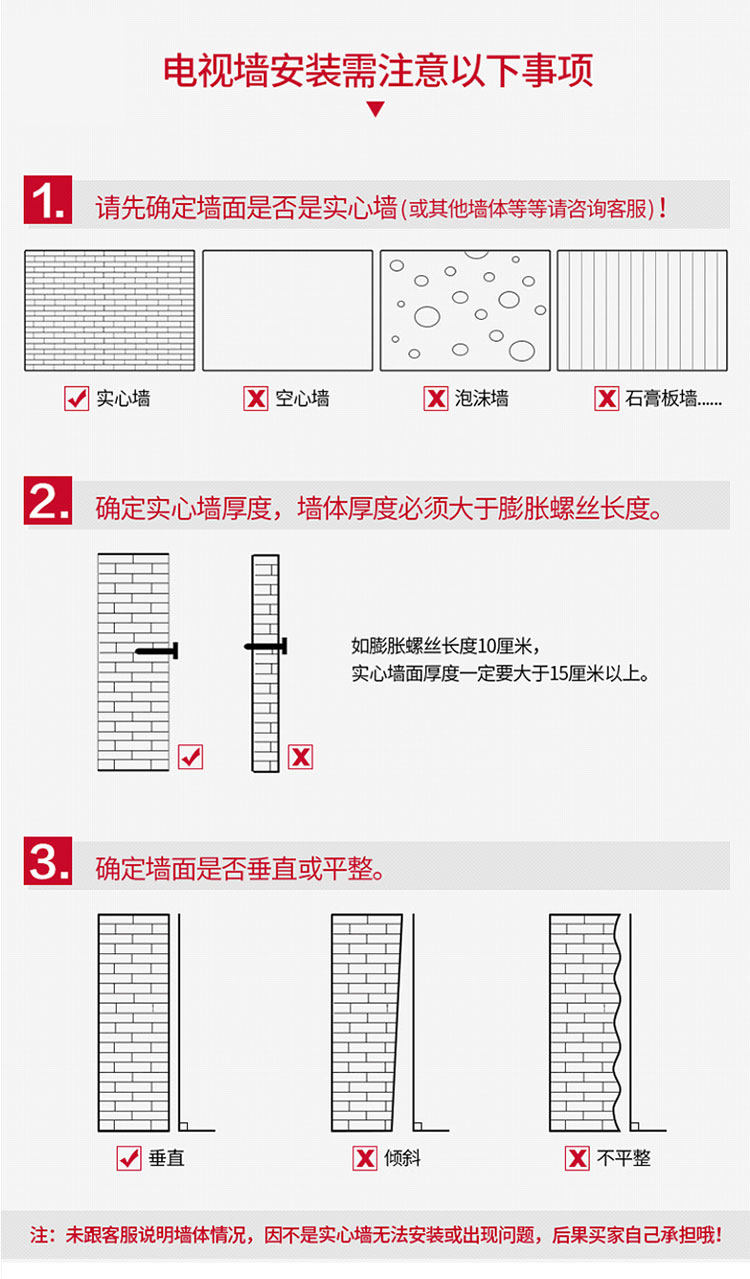 电视墙安装需注意以下事项

1. 请先确定墙面是否是实心墙(或其他墙体等等请咨询客服)!

实心墙
空心墙
泡沫墙
石膏板墙......

2. 确定实心墙厚度，墙体厚度必须大于膨胀螺丝长度。

如膨胀螺丝长度10厘米，
实心墙面厚度一定要大于15厘米以上。

3. 确定墙面是否垂直或平整。

垂直
倾斜
不平整

注：未跟客服说明墙体情况，因不是实心墙无法安装或出现问题，后果买家自己承担哦!