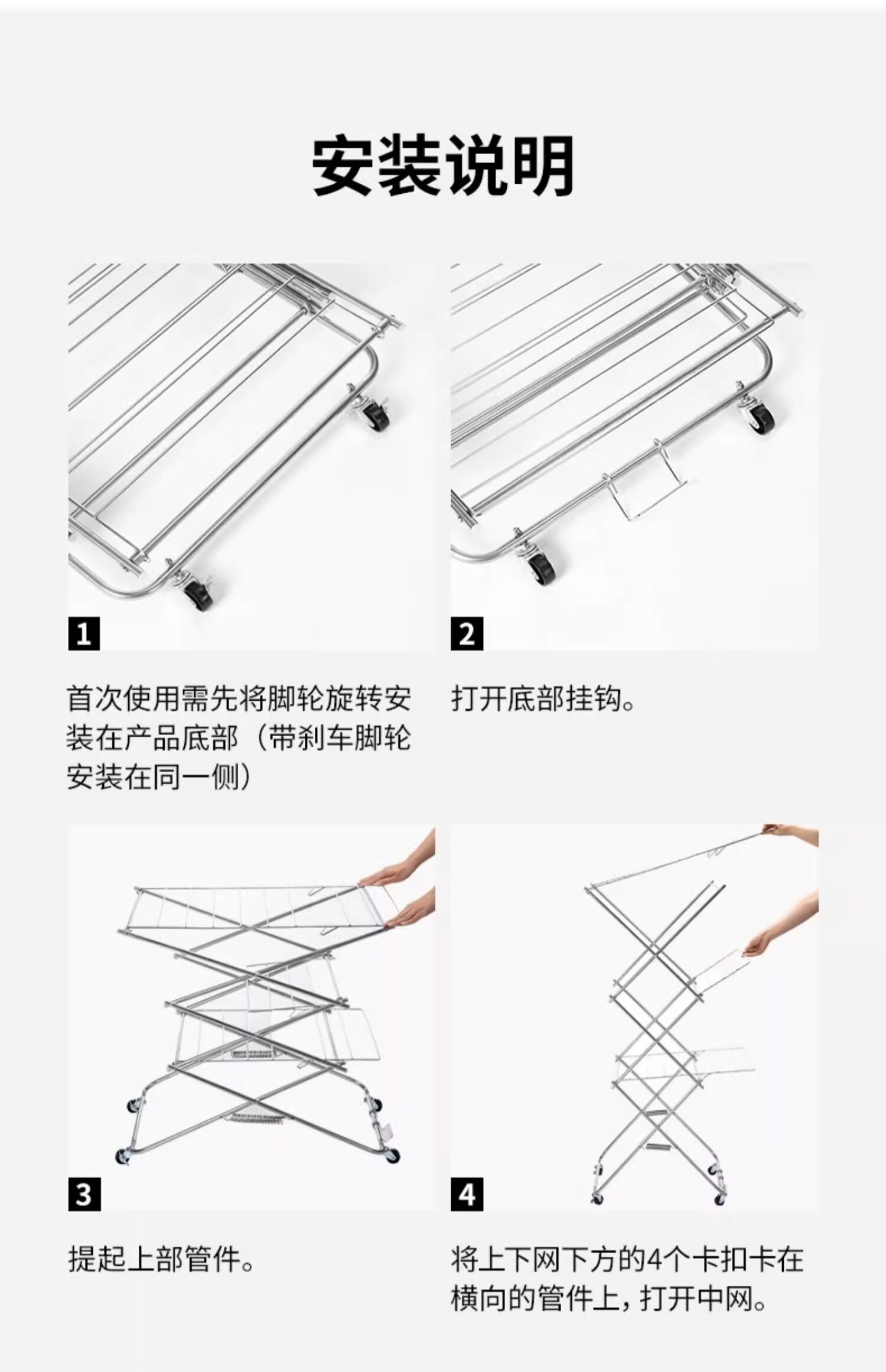 安装说明

1

首次使用需先将脚轮旋转安装在产品底部（带刹车脚轮安装在同一侧）

2

打开底部挂钩。

3

提起上部管件。

4

将上下网下方的4个卡扣卡在横向的管件上，打开中网。