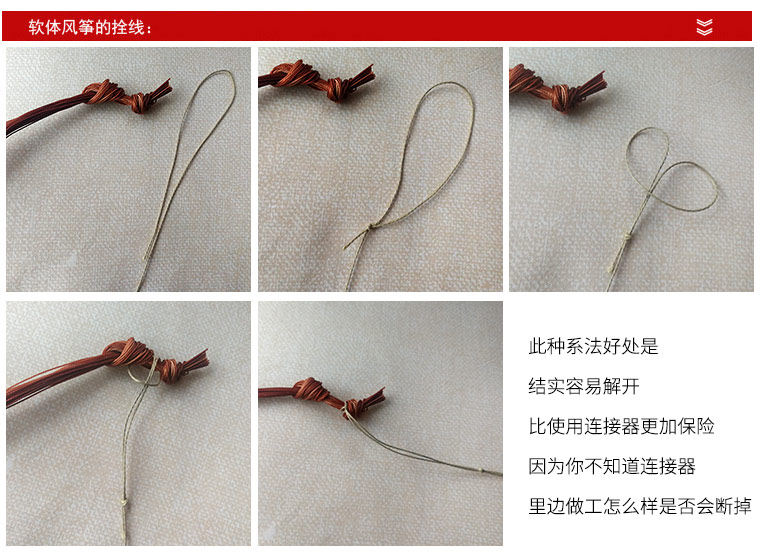 软体风筝的拴线：

此种系法好处是

结实容易解开

比使用连接器更加保险

因为你不知道连接器

里边做工怎么样是否会断掉