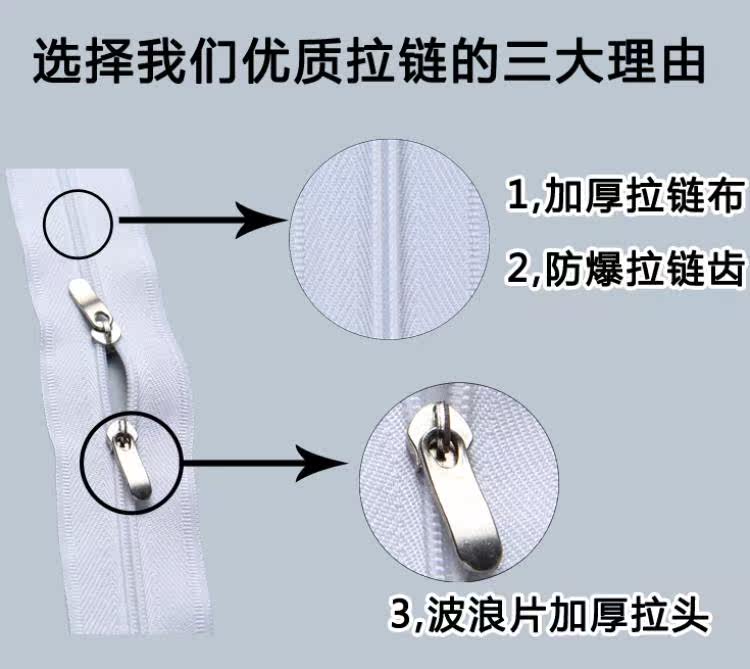 选择我们优质拉链的三大理由

1,加厚拉链布

2,防爆拉链齿

3,波浪片加厚拉头