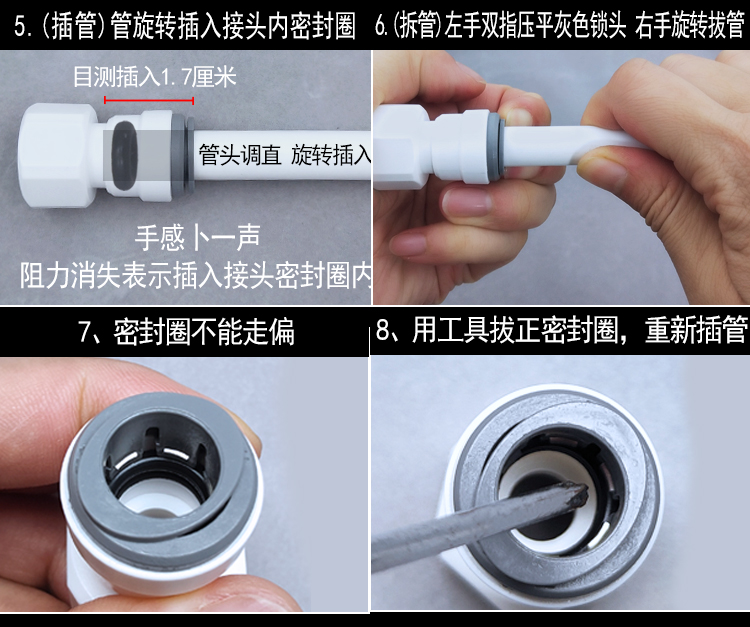 5.(插管)管旋转插入接头内密封圈

目测插入1.7厘米

管头调直 旋转插入

手感卜一声
阻力消失表示插入接头密封圈内

6.(拆管)左手双指压平灰色锁头 右手旋转拔管

7、密封圈不能走偏

8、用工具拔正密封圈，重新插管