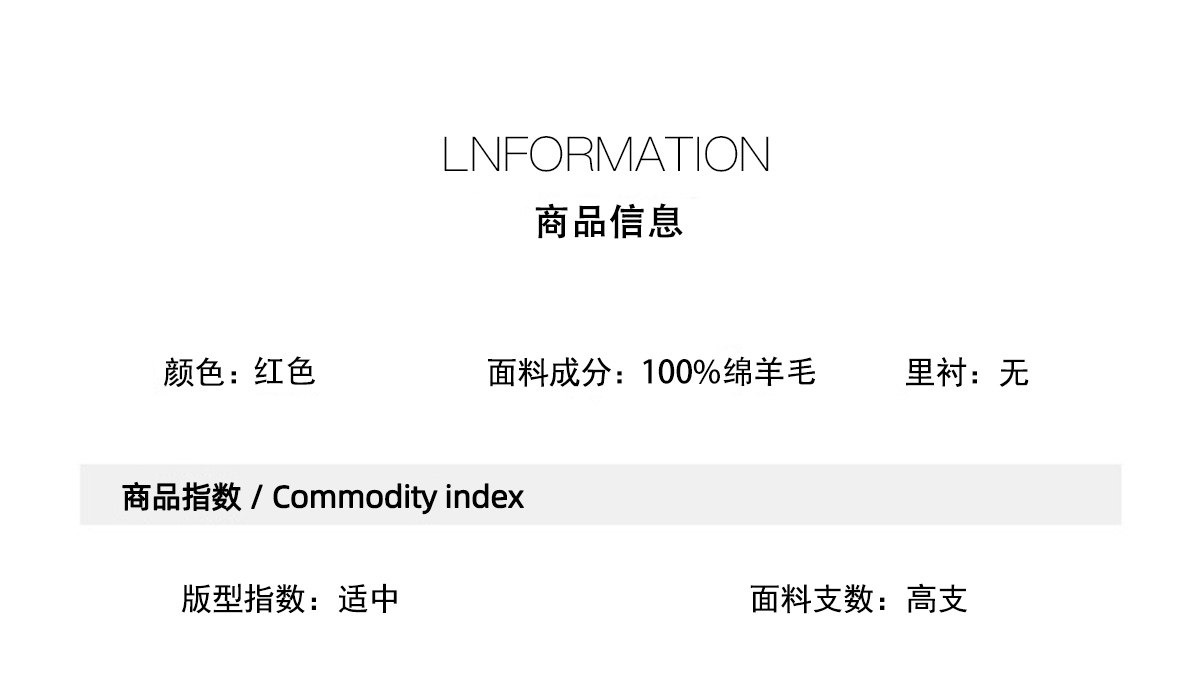 LNFORMATION
商品信息

颜色：红色

面料成分：100%绵羊毛

里衬：无

商品指数 / Commodity index

版型指数：适中

面料支数：高支