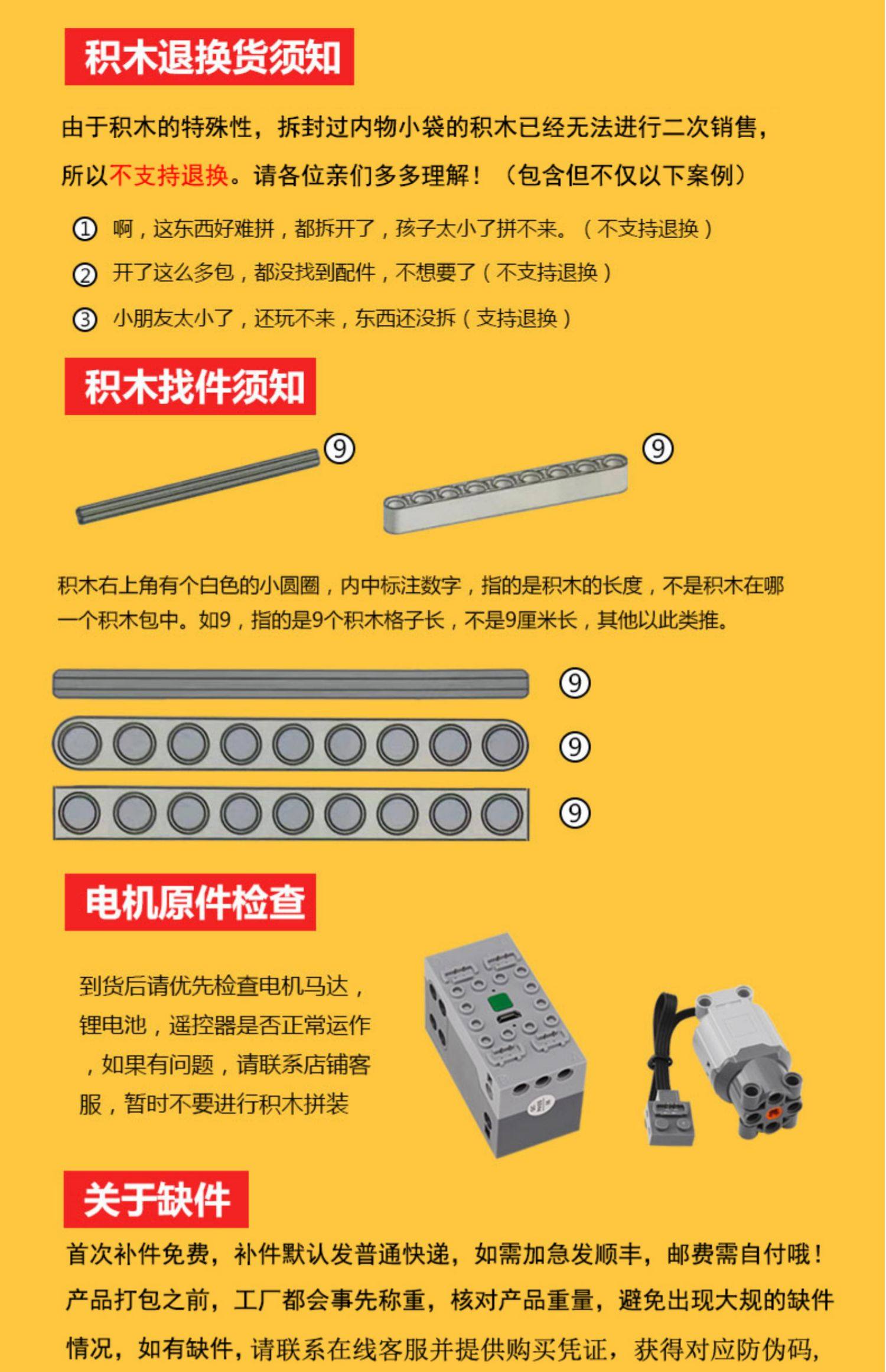 积木退换货须知

由于积木的特殊性，拆封过内物小袋的积木已经无法进行二次销售，所以不支持退换。请各位亲们多多理解！（包含但不仅以下案例）

① 啊，这东西好难拼，都拆开了，孩子太小了拼不来。（不支持退换）

② 开了这么多包，都没找到配件，不想要了（不支持退换）

③ 小朋友太小了，还玩不来，东西还没拆（支持退换）

积木找件须知

⑨ ⑨

积木右上角有个白色的小圆圈，内中标注数字，指的是积木的长度，不是积木在哪一个积木包中。如9，指的是9个积木格子长，不是9厘米长，其他以此类推。

⑨
⑨
⑨

电机原件检查

到货后请优先检查电机马达，锂电池，遥控器是否正常运作，如果有问题，请联系店铺客服，暂时不要进行积木拼装

关于缺件

首次补件免费，补件默认发普通快递，如需加急发顺丰，邮费需自付哦！产品打包之前，工厂都会事先称重，核对产品重量，避免出现大规的缺件情况，如有缺件，请联系在线客服并提供购买凭证，获得对应防伪码，