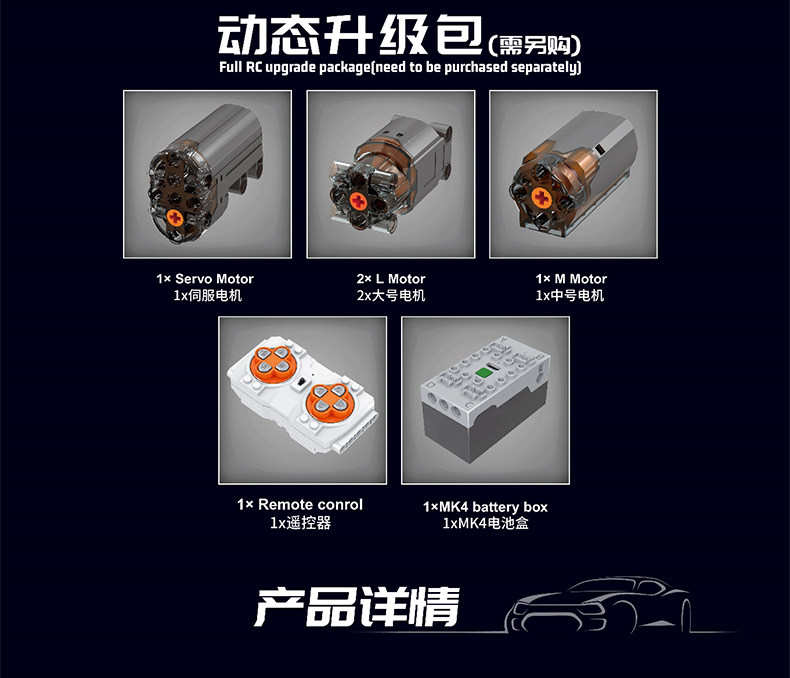 动态升级包(需另购)
Full RC upgrade package(need to be purchased separately)

1× Servo Motor
1x伺服电机

2× L Motor
2x大号电机

1× M Motor
1x中号电机

1× Remote conrol
1x遥控器

1×MK4 battery box
1xMK4电池盒

产品详情