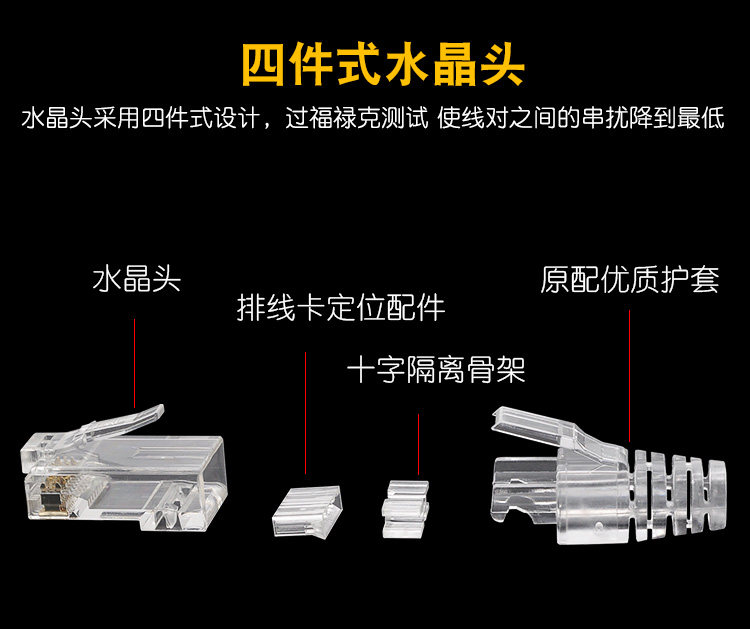 四件式水晶头

水晶头采用四件式设计，过福禄克测试 使线对之间的串扰降到最低

水晶头

排线卡定位配件

十字隔离骨架

原配优质护套