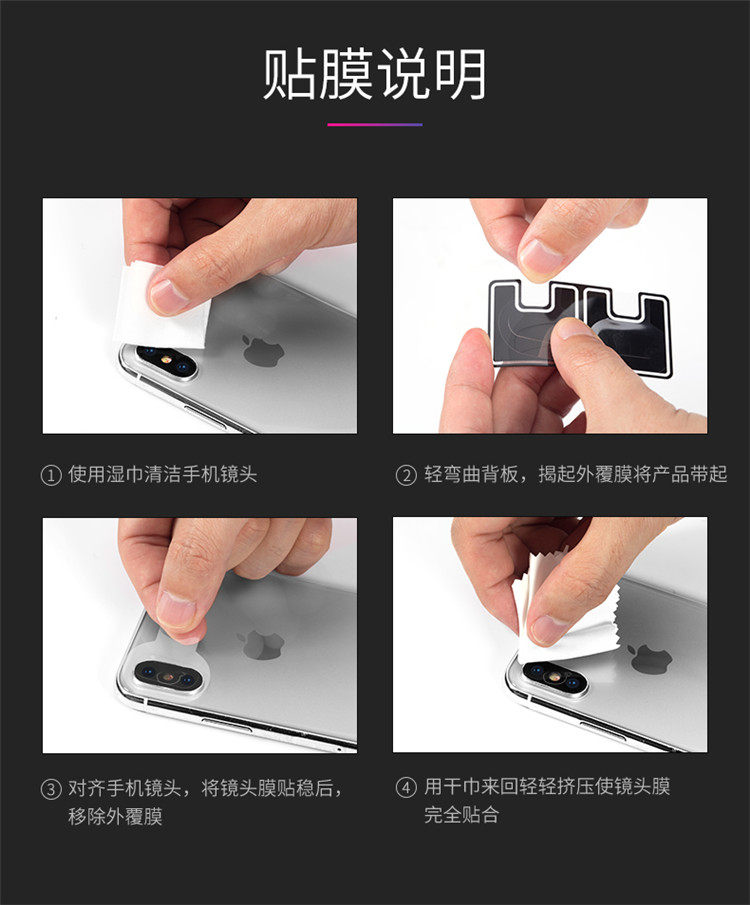 贴膜说明

① 使用湿巾清洁手机镜头

② 轻弯曲背板，揭起外覆膜将产品带起

③ 对齐手机镜头，将镜头膜贴稳后，移除外覆膜

④ 用干巾来回轻轻挤压使镜头膜完全贴合