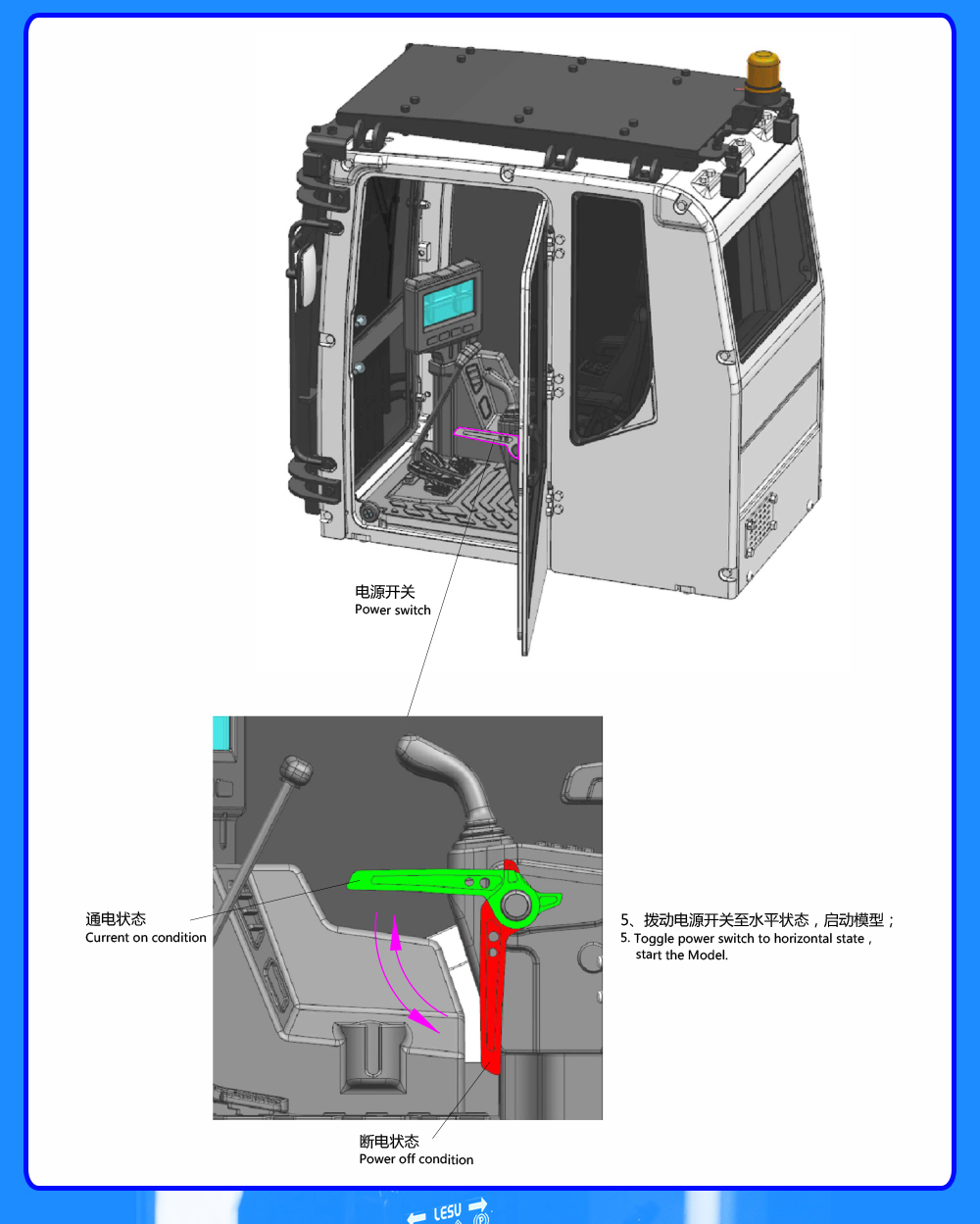 电源开关
Power switch

通电状态
Current on condition

5、拨动电源开关至水平状态，启动模型；
5. Toggle power switch to horizontal state , start the Model.

断电状态
Power off condition

LESU