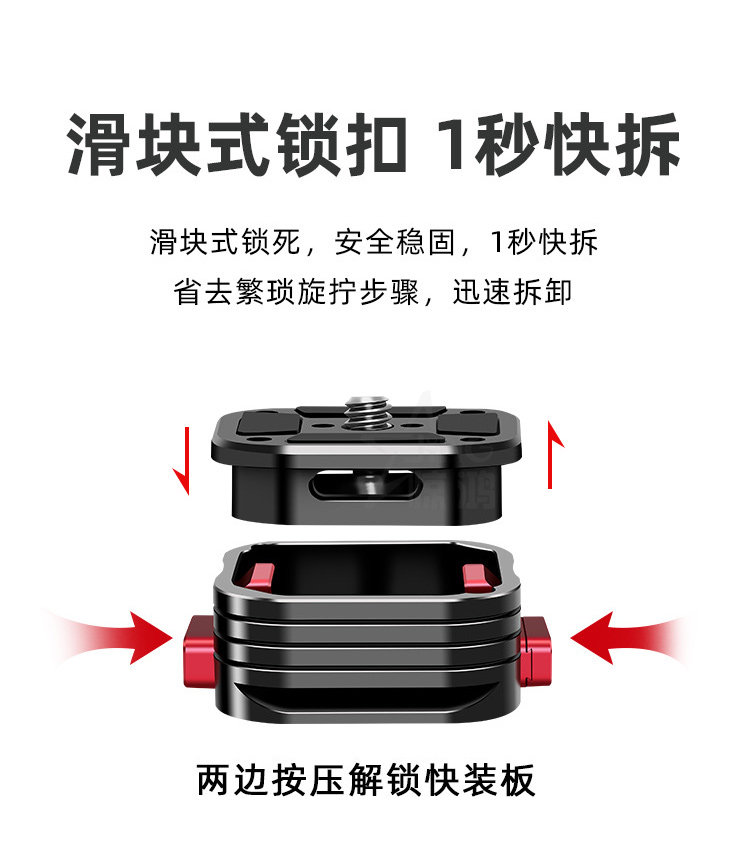 滑块式锁扣 1秒快拆

滑块式锁死，安全稳固，1秒快拆
省去繁琐旋拧步骤，迅速拆卸

两边按压解锁快装板