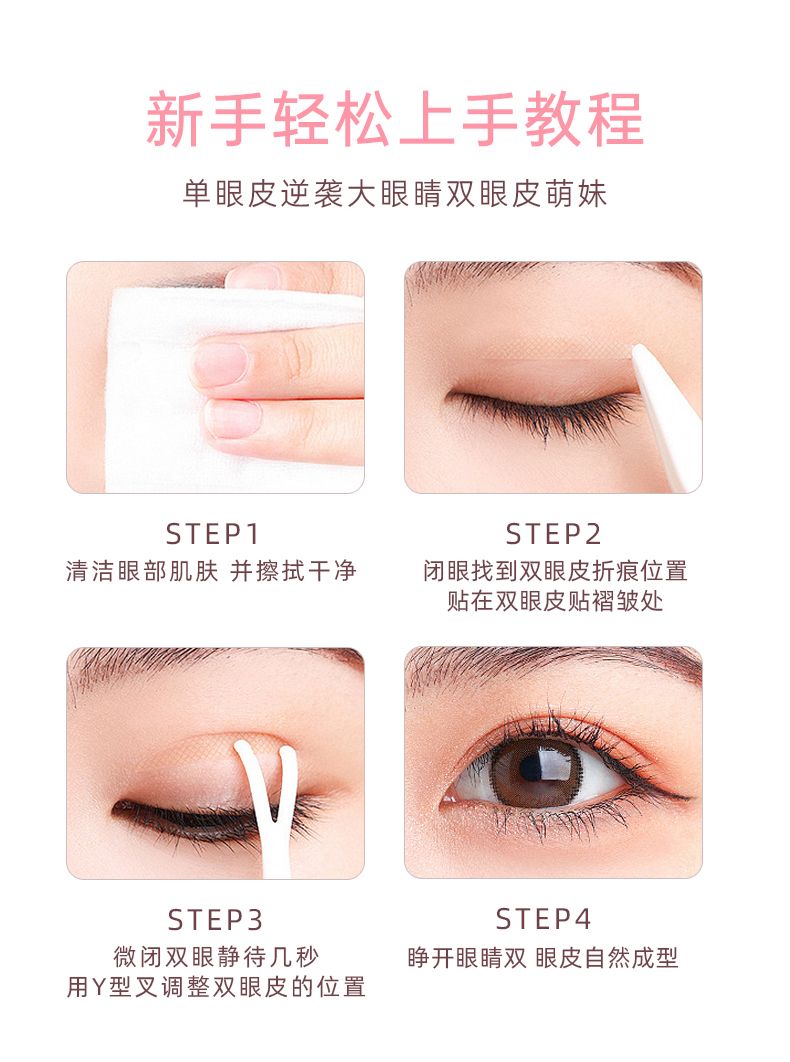 新手轻松上手教程

单眼皮逆袭大眼睛双眼皮萌妹

STEP1
清洁眼部肌肤 并擦拭干净

STEP2
闭眼找到双眼皮折痕位置
贴在双眼皮贴褶皱处

STEP3
微闭双眼静待几秒
用Y型叉调整双眼皮的位置

STEP4
睁开眼睛双 眼皮自然成型