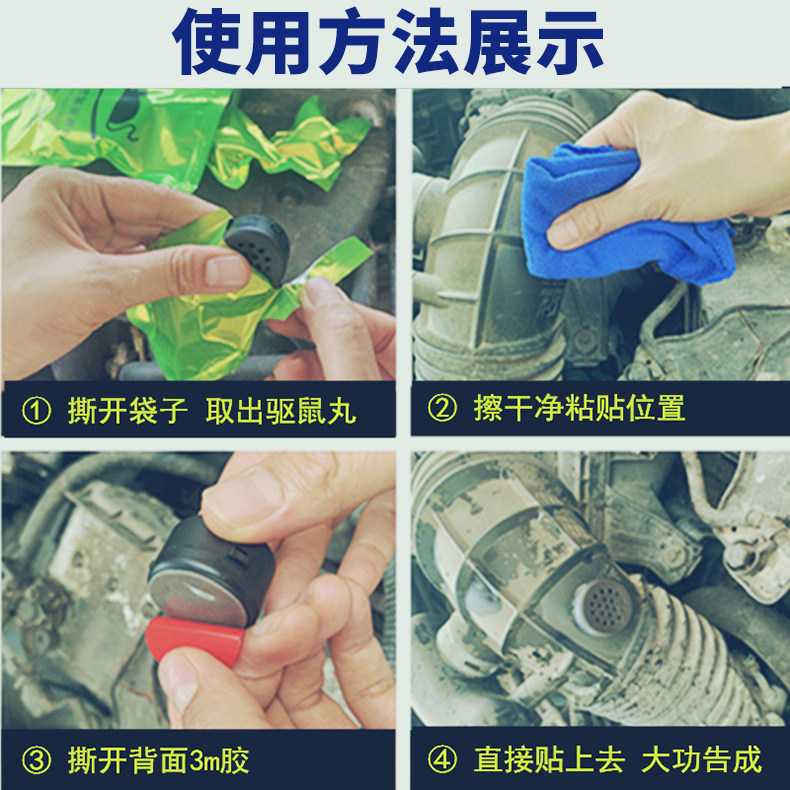 使用方法展示

① 撕开袋子 取出驱鼠丸

② 擦干净粘贴位置

③ 撕开背面3m胶

④ 直接贴上去 大功告成