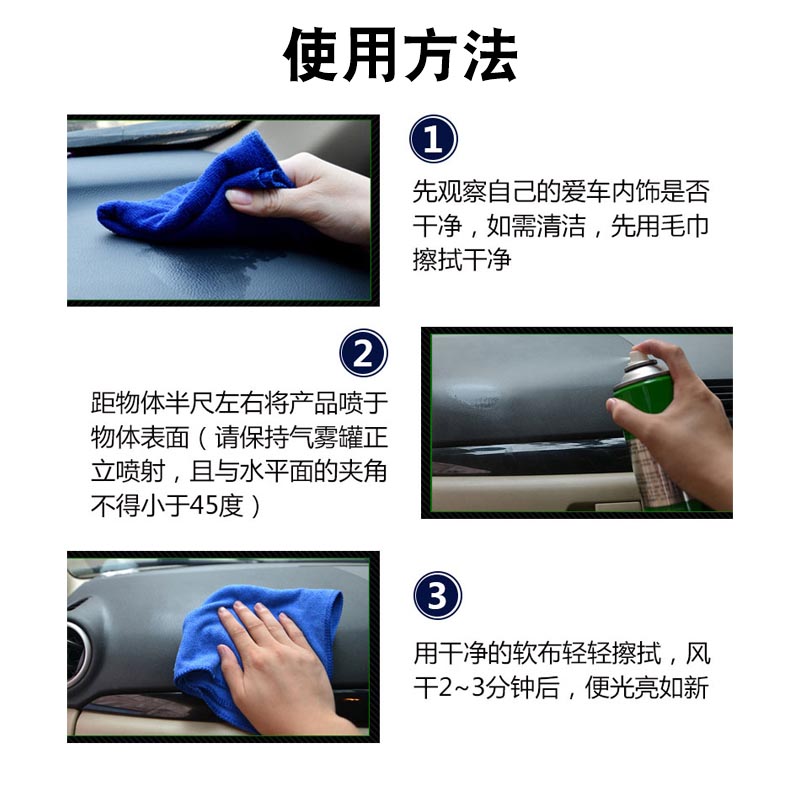 使用方法

1

先观察自己的爱车内饰是否干净，如需清洁，先用毛巾擦拭干净

2

距物体半尺左右将产品喷于物体表面（请保持气雾罐正立喷射，且与水平面的夹角不得小于45度）

3

用干净的软布轻轻擦拭，风干2~3分钟后，便光亮如新