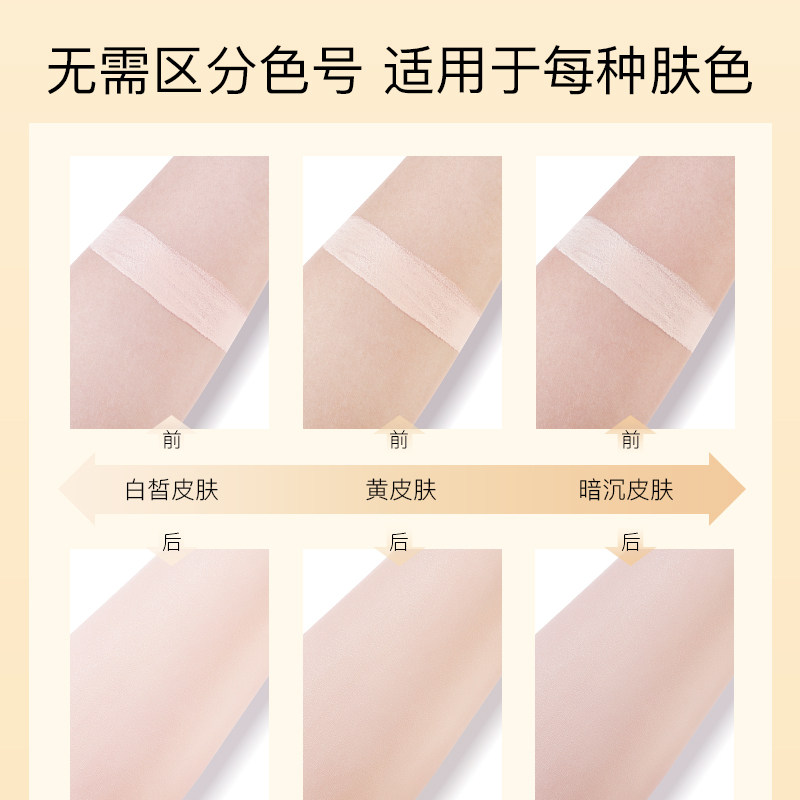 无需区分色号 适用于每种肤色

前 前 前

白皙皮肤 黄皮肤 暗沉皮肤

后 后 后