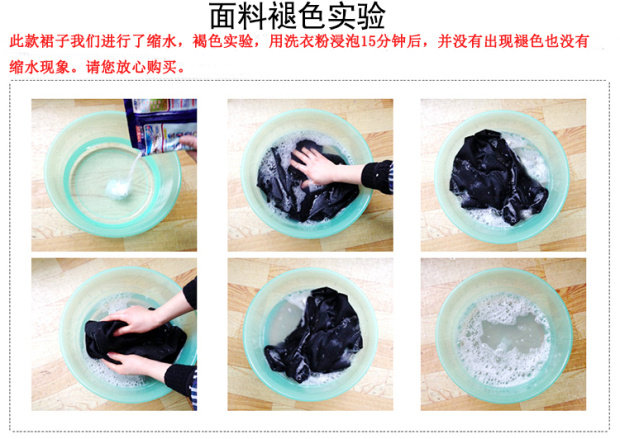 面料褪色实验

此款裙子我们进行了缩水，褐色实验，用洗衣粉浸泡15分钟后，并没有出现褪色也没有缩水现象。请您放心购买。