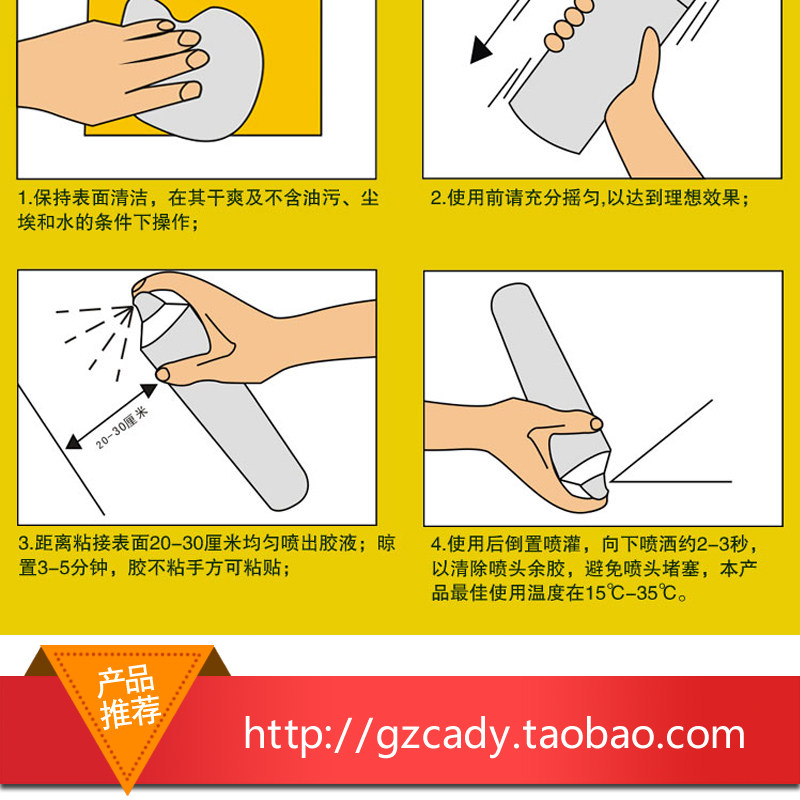 1.保持表面清洁，在其干爽及不含油污、尘埃和水的条件下操作；

2.使用前请充分摇匀,以达到理想效果；

20-30厘米

3.距离粘接表面20-30厘米均匀喷出胶液；晾置3-5分钟，胶不粘手方可粘贴；

4.使用后倒置喷灌，向下喷洒约2-3秒，以清除喷头余胶，避免喷头堵塞，本产品最佳使用温度在15℃-35℃。

产品推荐

http://gzcady.taobao.com