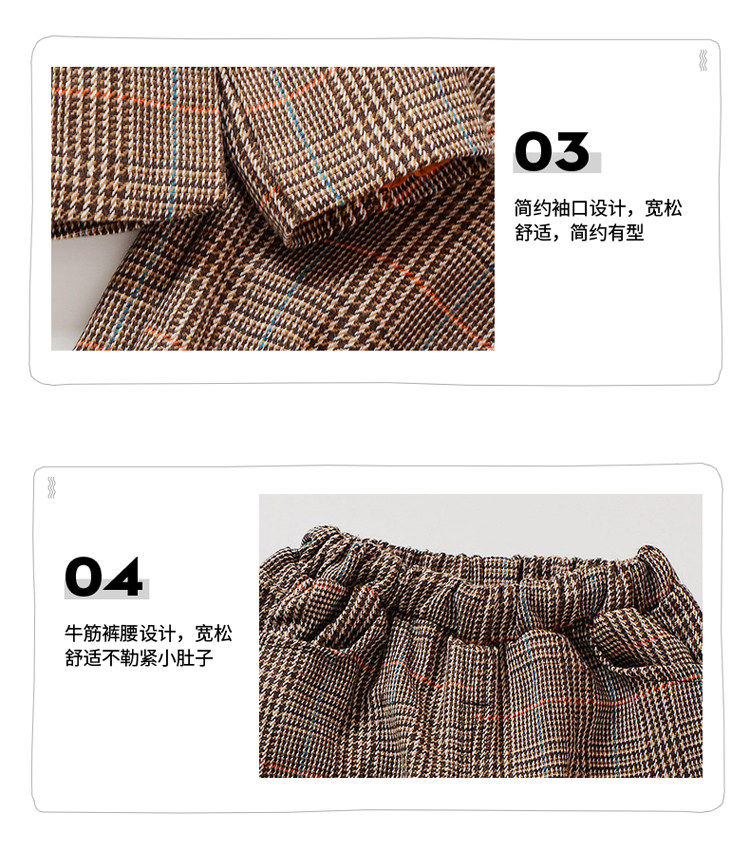 03

简约袖口设计，宽松舒适，简约有型

04

牛筋裤腰设计，宽松舒适不勒紧小肚子