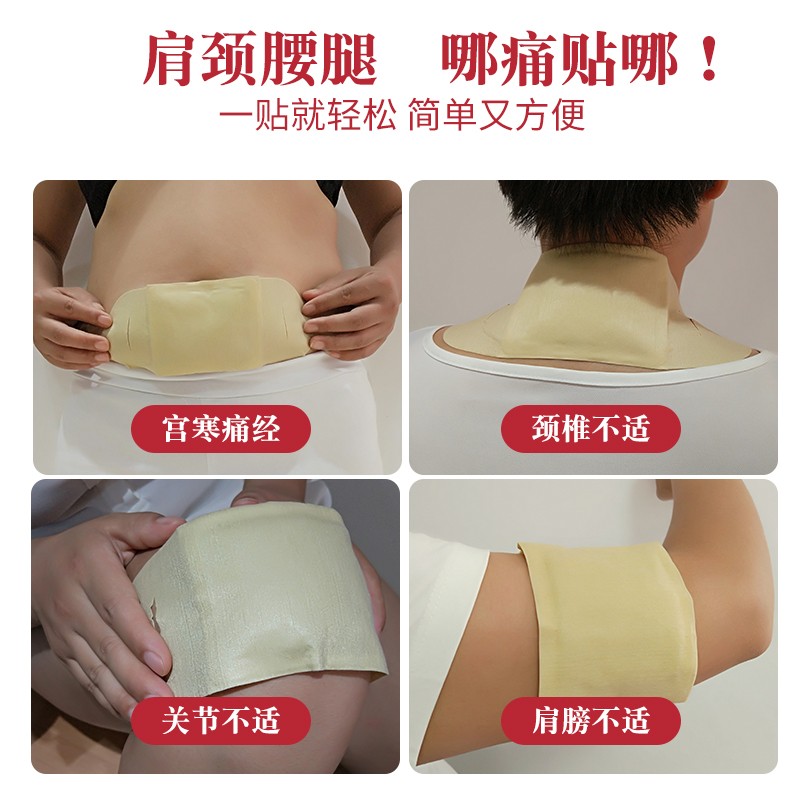 肩颈腰腿　哪痛贴哪！
一贴就轻松 简单又方便

宫寒痛经

颈椎不适

关节不适

肩膀不适