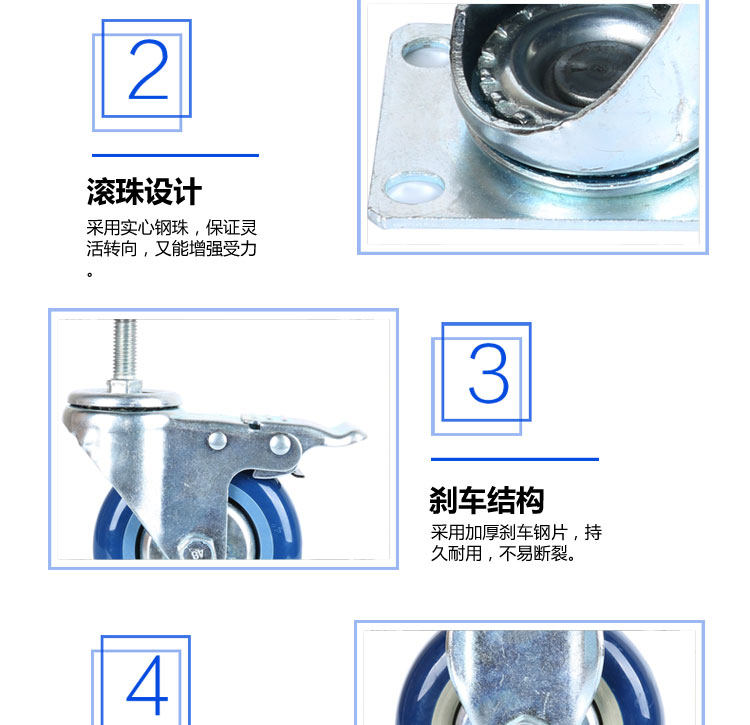 2

滚珠设计

采用实心钢珠，保证灵活转向，又能增强受力。

3

刹车结构

采用加厚刹车钢片，持久耐用，不易断裂。

4