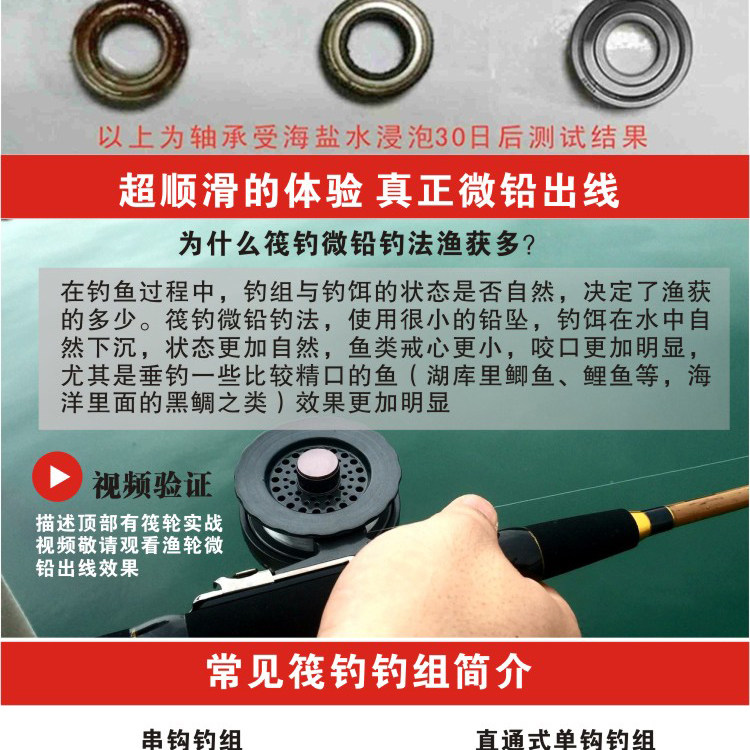 以上为轴承受海盐水浸泡30日后测试结果

超顺滑的体验 真正微铅出线

为什么筏钓微铅钓法渔获多？

在钓鱼过程中，钓组与钓饵的状态是否自然，决定了渔获的多少。筏钓微铅钓法，使用很小的铅坠，钓饵在水中自然下沉，状态更加自然，鱼类戒心更小，咬口更加明显，尤其是垂钓一些比较精口的鱼（湖库里鲫鱼、鲤鱼等，海洋里面的黑鲷之类）效果更加明显

视频验证

描述顶部有筏轮实战视频敬请观看渔轮微铅出线效果

常见筏钓钓组简介

串钩钓组

直通式单钩钓组