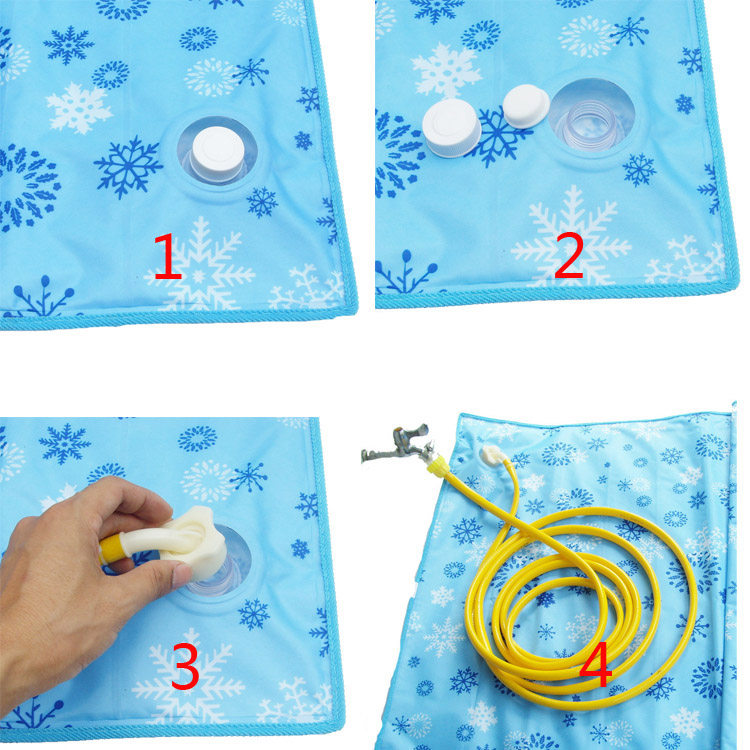 1

2

3

4