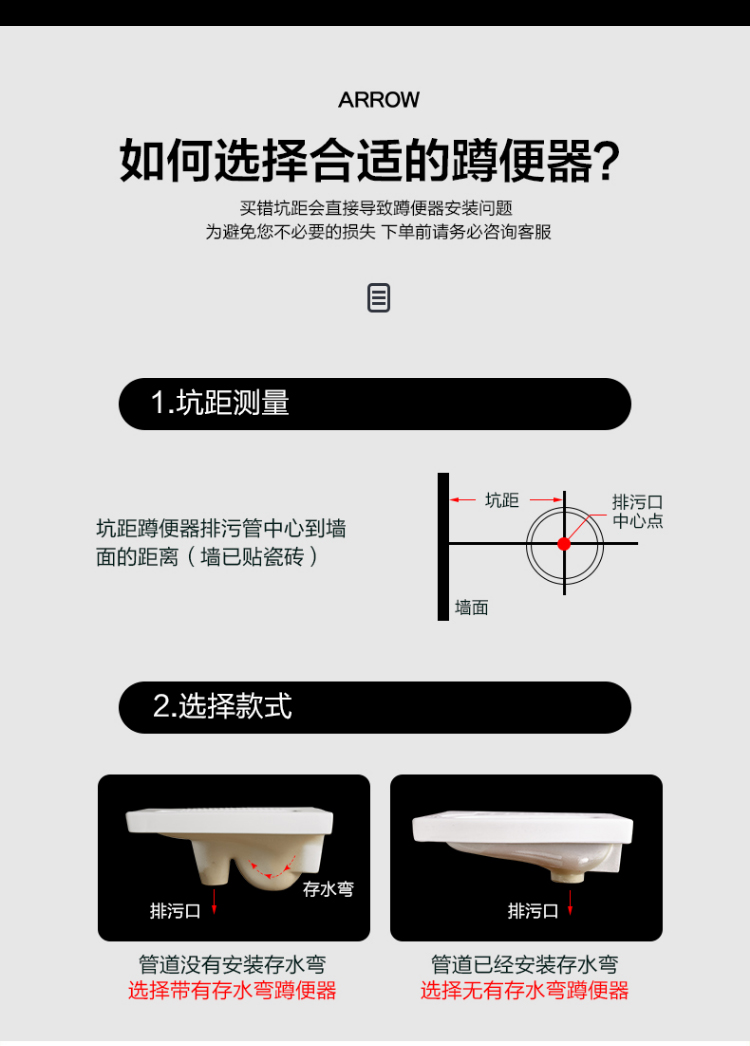 ARROW

如何选择合适的蹲便器?

买错坑距会直接导致蹲便器安装问题
为避免您不必要的损失 下单前请务必咨询客服

1.坑距测量

坑距蹲便器排污管中心到墙面的距离（墙已贴瓷砖）

坑距

排污口中心点

墙面

2.选择款式

存水弯

排污口

排污口

管道没有安装存水弯
选择带有存水弯蹲便器

管道已经安装存水弯
选择无有存水弯蹲便器