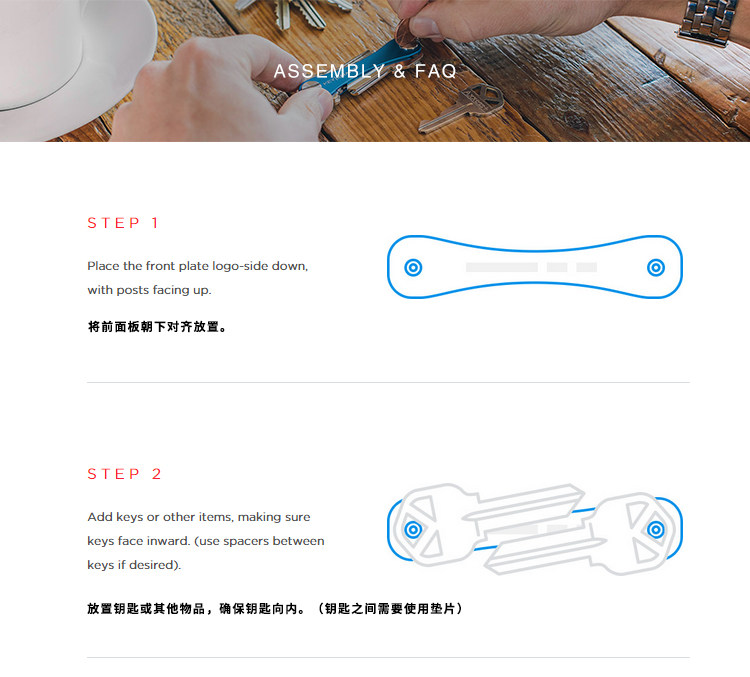 ASSEMBLY & FAQ

STEP 1

Place the front plate logo-side down, with posts facing up.

将前面板朝下对齐放置。

STEP 2

Add keys or other items, making sure keys face inward. (use spacers between keys if desired).

放置钥匙或其他物品，确保钥匙向内。（钥匙之间需要使用垫片）