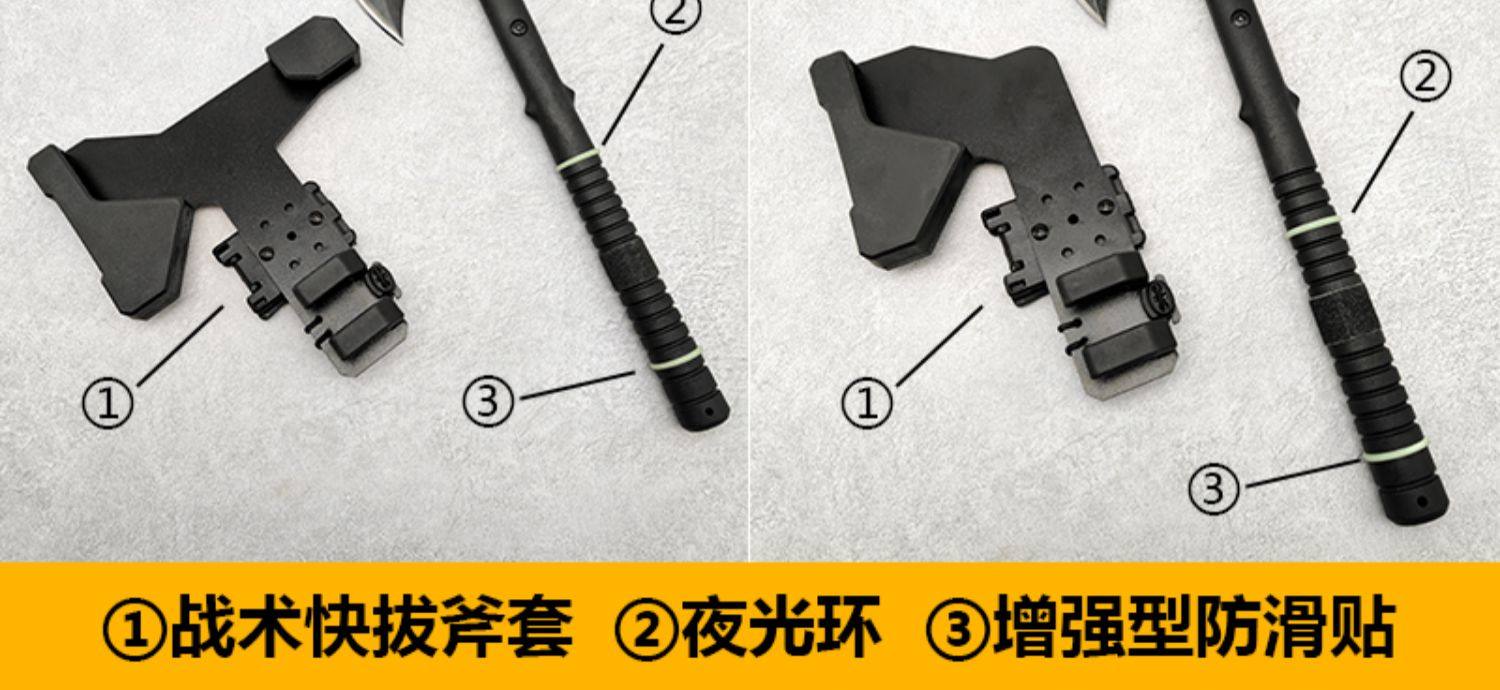 ② ① ③ ② ① ③

①战术快拔斧套 ②夜光环 ③增强型防滑贴