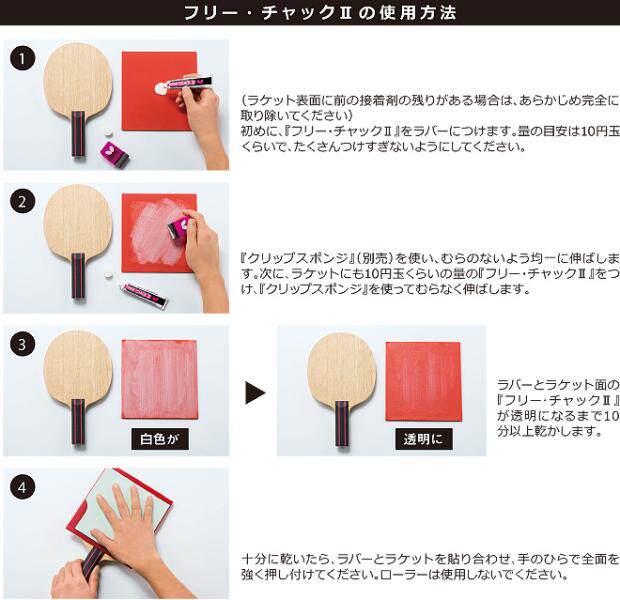 フリー・チャックⅡの使用方法

1

（ラケット表面に前の接着剤の残りがある場合は、あらかじめ完全に取り除いてください）
初めに、『フリー・チャックⅡ』をラバーにつけます。量の目安は10円玉くらいで、たくさんつけすぎないようにしてください。

2

『クリップスポンジ』（別売）を使い、むらのないよう均一に伸ばします。次に、ラケットにも10円玉くらいの量の『フリー・チャックⅡ』をつけ、『クリップスポンジ』を使ってむらなく伸ばします。

3

白色が

透明に

ラバーとラケット面の『フリー・チャックⅡ』が透明になるまで10分以上乾かします。

4

十分に乾いたら、ラバーとラケットを貼り合わせ、手のひらで全面を強く押し付けてください。ローラーは使用しないでください。