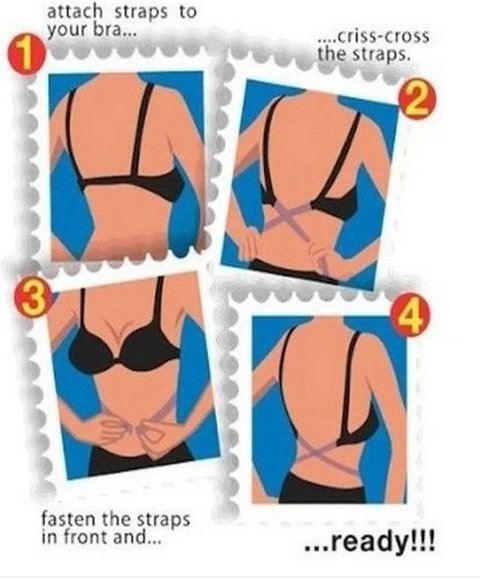 attach straps to your bra...

1

....criss-cross the straps.

2

3

4

fasten the straps in front and...

...ready!!!