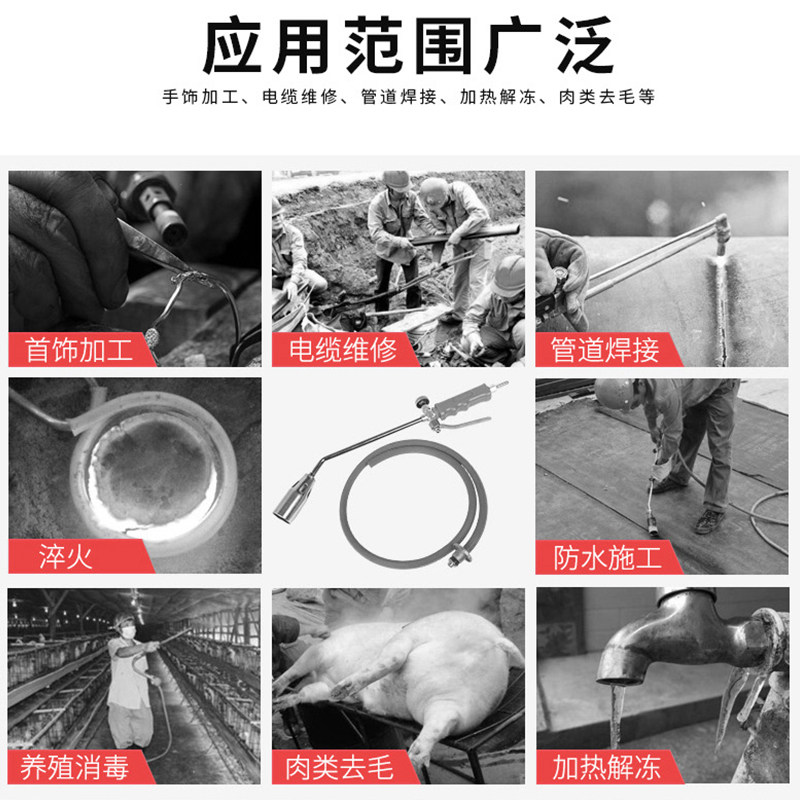 应用范围广泛

手饰加工、电缆维修、管道焊接、加热解冻、肉类去毛等

首饰加工

电缆维修

管道焊接

淬火

防水施工

养殖消毒

肉类去毛

加热解冻