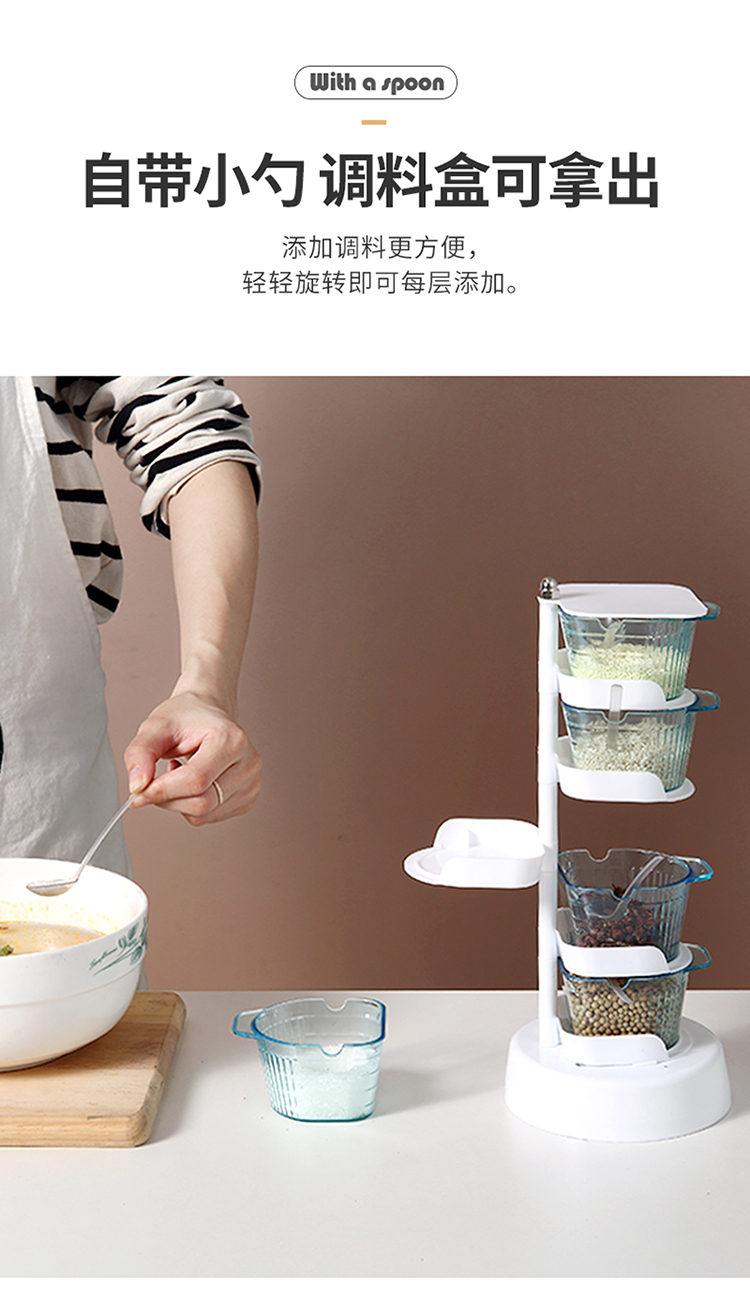 With a spoon

自带小勺 调料盒可拿出

添加调料更方便，
轻轻旋转即可每层添加。