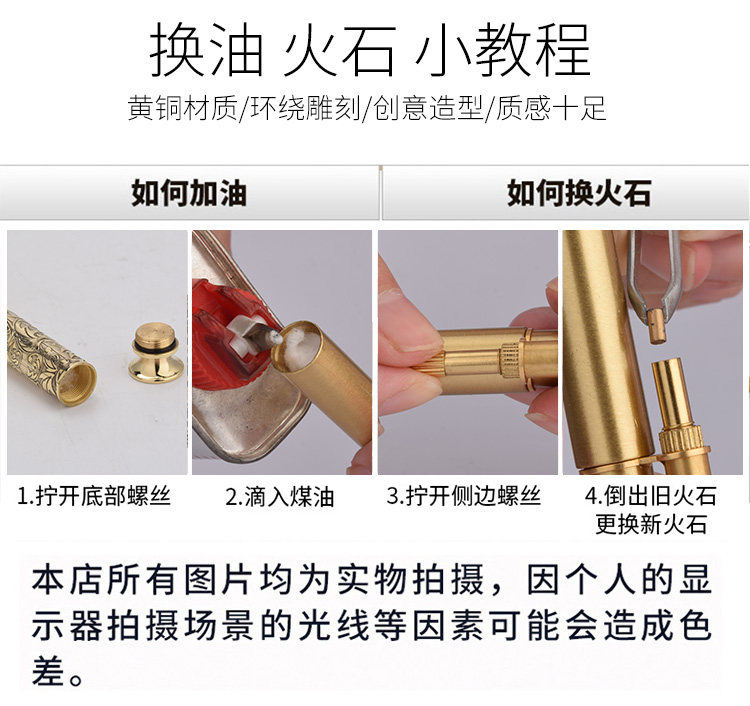 换油 火石 小教程
黄铜材质/环绕雕刻/创意造型/质感十足

如何加油

如何换火石

1.拧开底部螺丝

2.滴入煤油

3.拧开侧边螺丝

4.倒出旧火石
更换新火石

本店所有图片均为实物拍摄，因个人的显示器拍摄场景的光线等因素可能会造成色差。