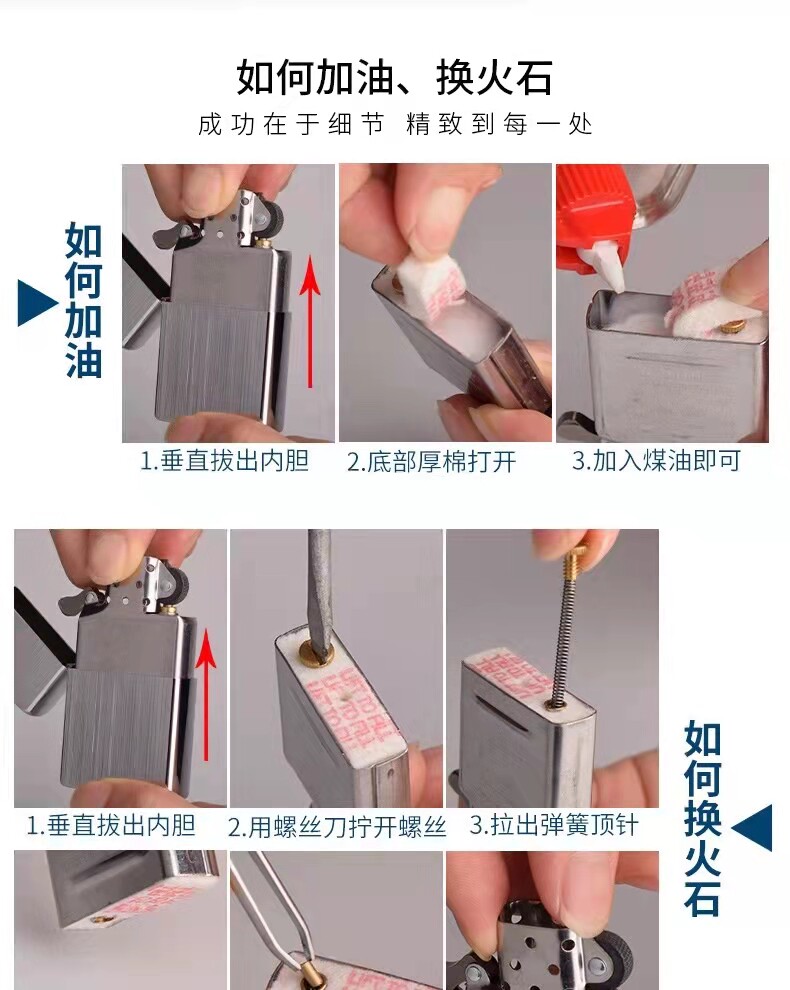 如何加油、换火石

成功在于细节 精致到每一处

如何加油

1.垂直拔出内胆

2.底部厚棉打开

3.加入煤油即可

1.垂直拔出内胆

2.用螺丝刀拧开螺丝

3.拉出弹簧顶针

如何换火石