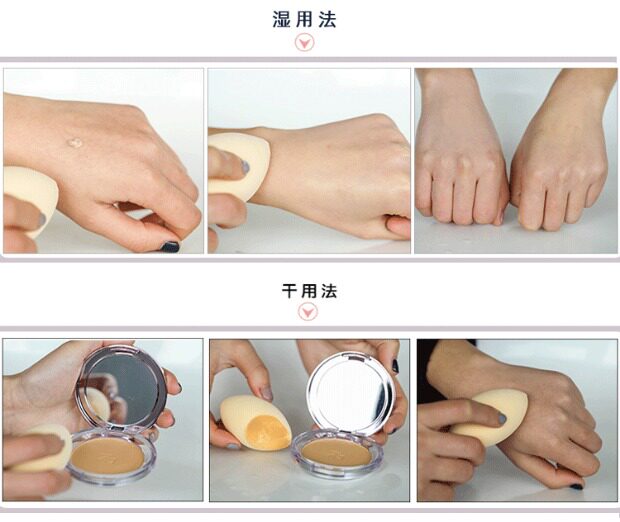 湿用法

干用法