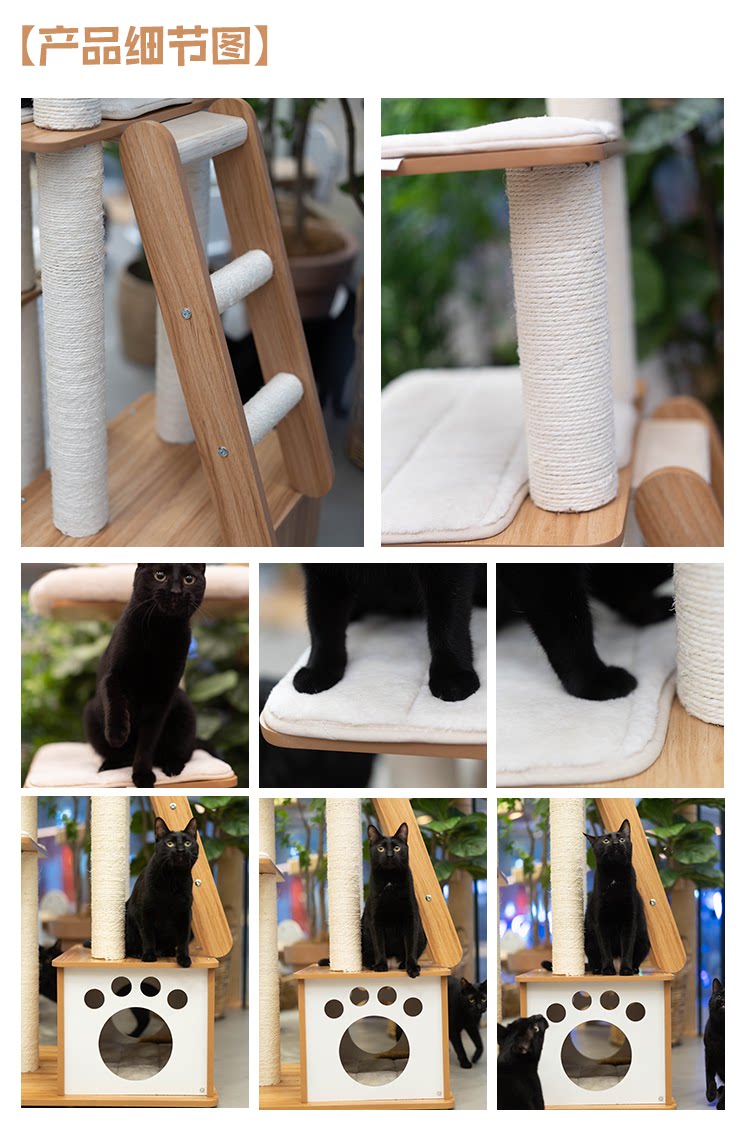 【产品细节图】