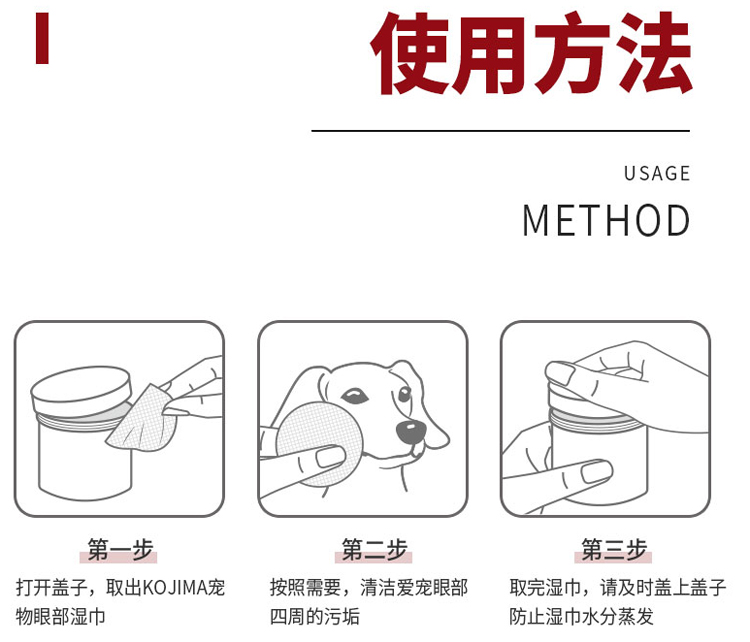 使用方法

USAGE
METHOD

第一步
打开盖子，取出KOJIMA宠物眼部湿巾

第二步
按照需要，清洁爱宠眼部四周的污垢

第三步
取完湿巾，请及时盖上盖子防止湿巾水分蒸发