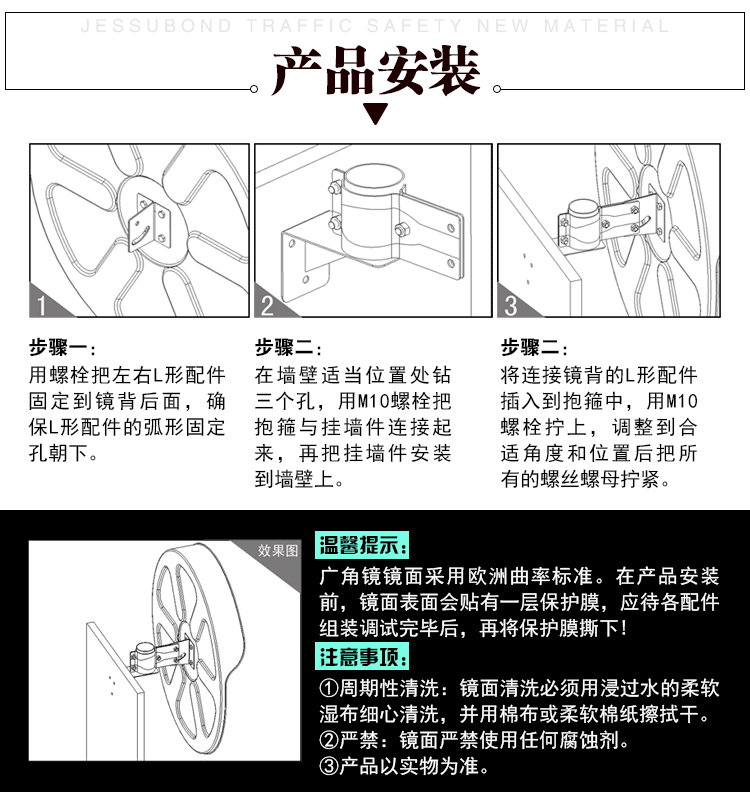 JESSUBOND TRAFFIC SAFETY NEW MATERIAL

产品安装

1

2

3

步骤一：
用螺栓把左右L形配件固定到镜背后面，确保L形配件的弧形固定孔朝下。

步骤二：
在墙壁适当位置处钻三个孔，用M10螺栓把抱箍与挂墙件连接起来，再把挂墙件安装到墙壁上。

步骤二：
将连接镜背的L形配件插入到抱箍中，用M10螺栓拧上，调整到合适角度和位置后把所有的螺丝螺母拧紧。

效果图

温馨提示：
广角镜镜面采用欧洲曲率标准。在产品安装前，镜面表面会贴有一层保护膜，应待各配件组装调试完毕后，再将保护膜撕下！

注意事项：
①周期性清洗：镜面清洗必须用浸过水的柔软湿布细心清洗，并用棉布或柔软棉纸擦拭干。
②严禁：镜面严禁使用任何腐蚀剂。
③产品以实物为准。