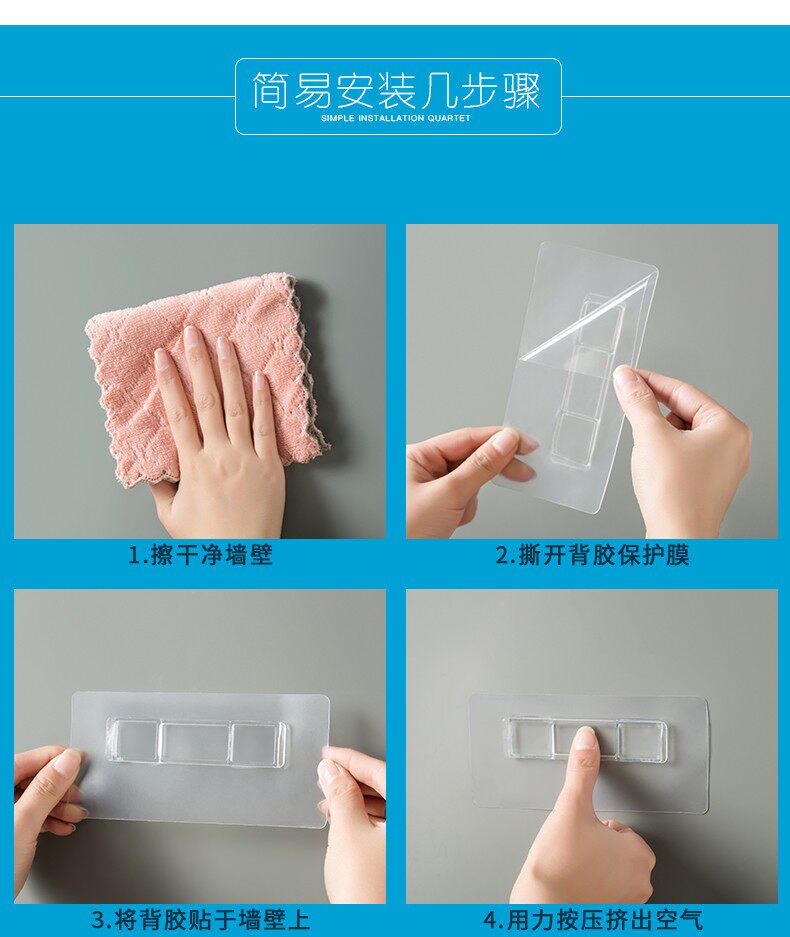 简易安装几步骤
SIMPLE INSTALLATION QUARTET

1.擦干净墙壁

2.撕开背胶保护膜

3.将背胶贴于墙壁上

4.用力按压挤出空气