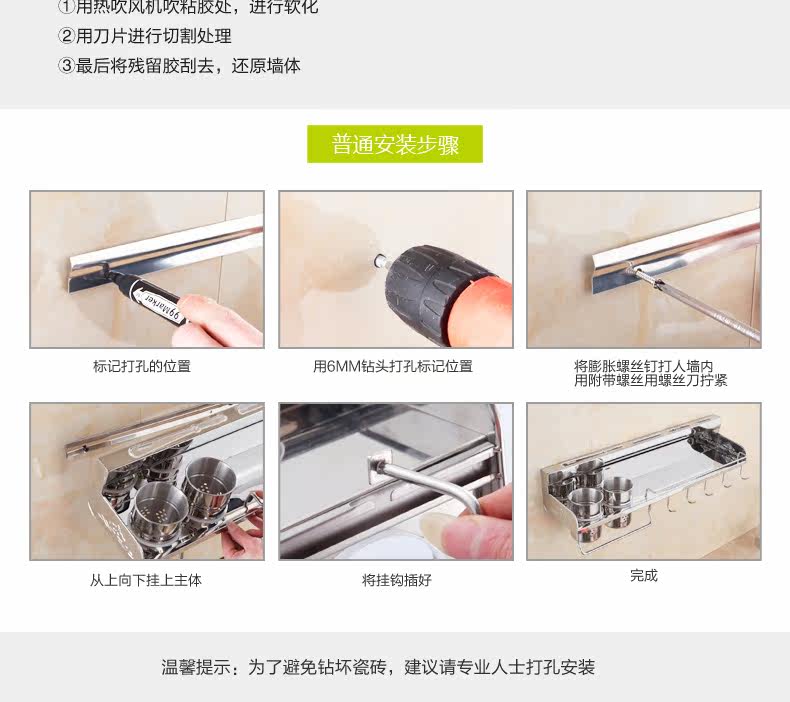 ①用热吹风机吹粘胶处，进行软化
②用刀片进行切割处理
③最后将残留胶刮去，还原墙体

普通安装步骤

99Marker

标记打孔的位置

用6MM钻头打孔标记位置

将膨胀螺丝钉打人墙内
用附带螺丝用螺丝刀拧紧

从上向下挂上主体

将挂钩插好

完成

温馨提示：为了避免钻坏瓷砖，建议请专业人士打孔安装