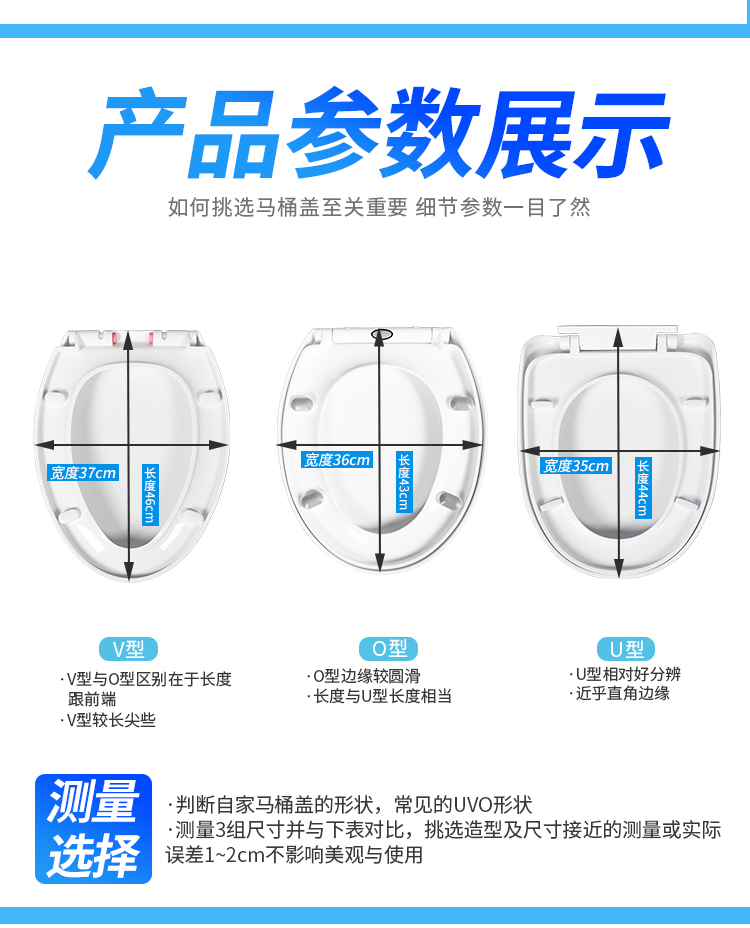 产品参数展示

如何挑选马桶盖至关重要 细节参数一目了然

宽度37cm
长度46cm

宽度36cm
长度43cm

宽度35cm
长度44cm

V型
·V型与O型区别在于长度跟前端
·V型较长尖些

O型
·O型边缘较圆滑
·长度与U型长度相当

U型
·U型相对好分辨
·近乎直角边缘

测量选择
·判断自家马桶盖的形状，常见的UVO形状
·测量3组尺寸并与下表对比，挑选造型及尺寸接近的测量或实际误差1~2cm不影响美观与使用