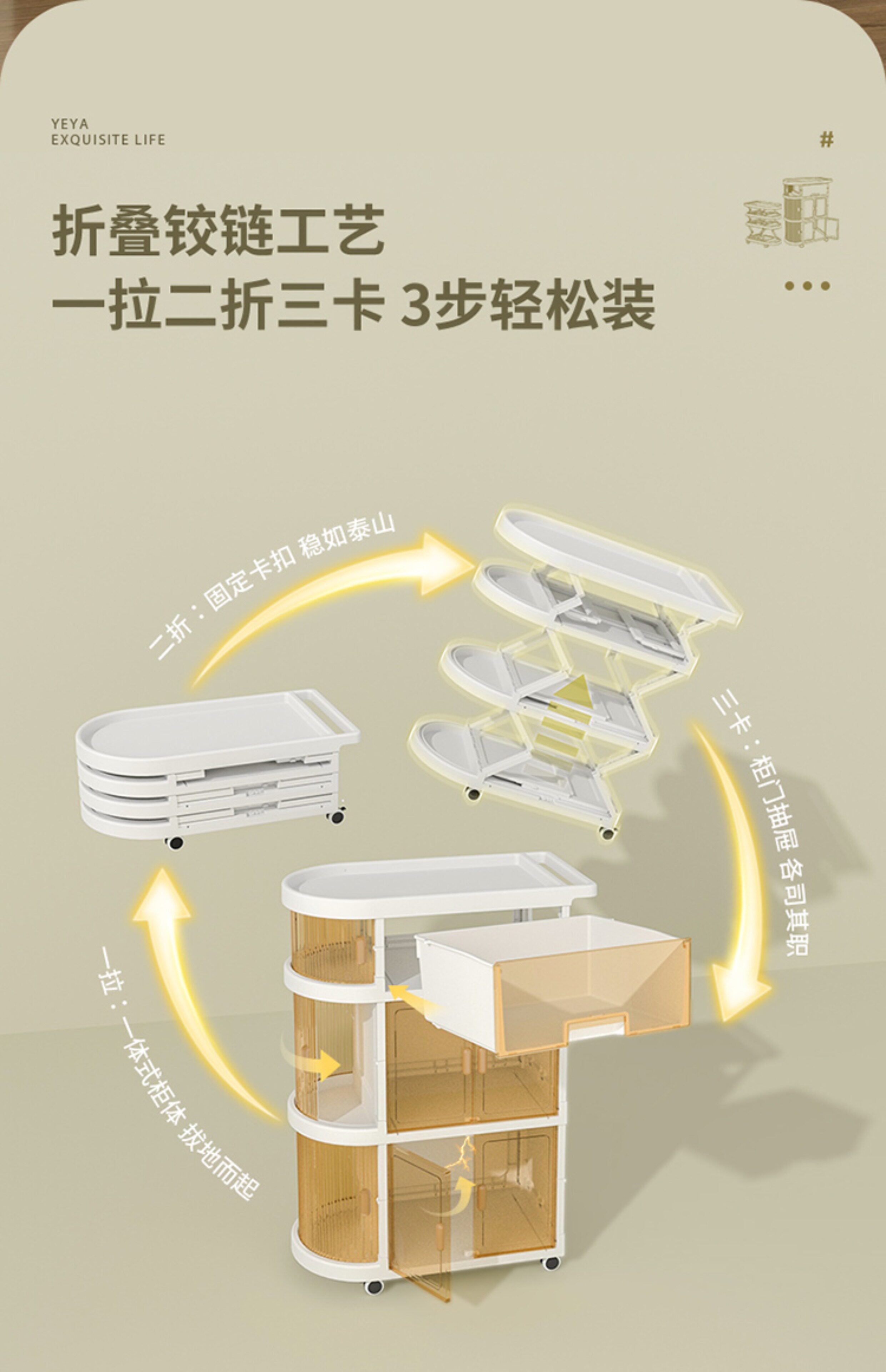 YEYA
EXQUISITE LIFE

#

折叠铰链工艺
一拉二折三卡 3步轻松装

二折：固定卡扣 稳如泰山

三卡：柜门抽屉 各司其职

一拉：一体式柜体 拔地而起