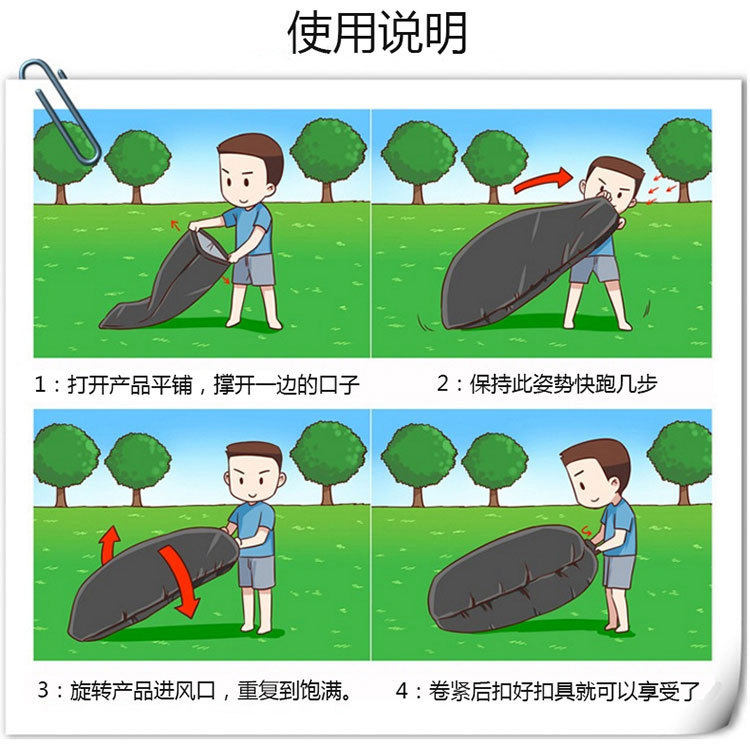 使用说明

1：打开产品平铺，撑开一边的口子

2：保持此姿势快跑几步

3：旋转产品进风口，重复到饱满。

4：卷紧后扣好扣具就可以享受了