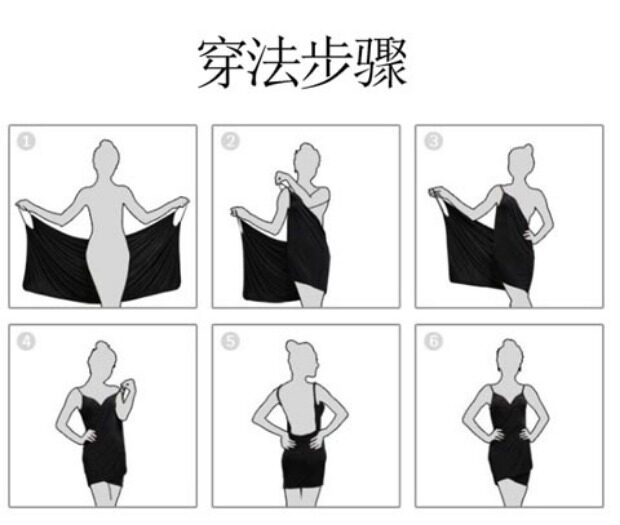 穿法步骤

1

2

3

4

5

6