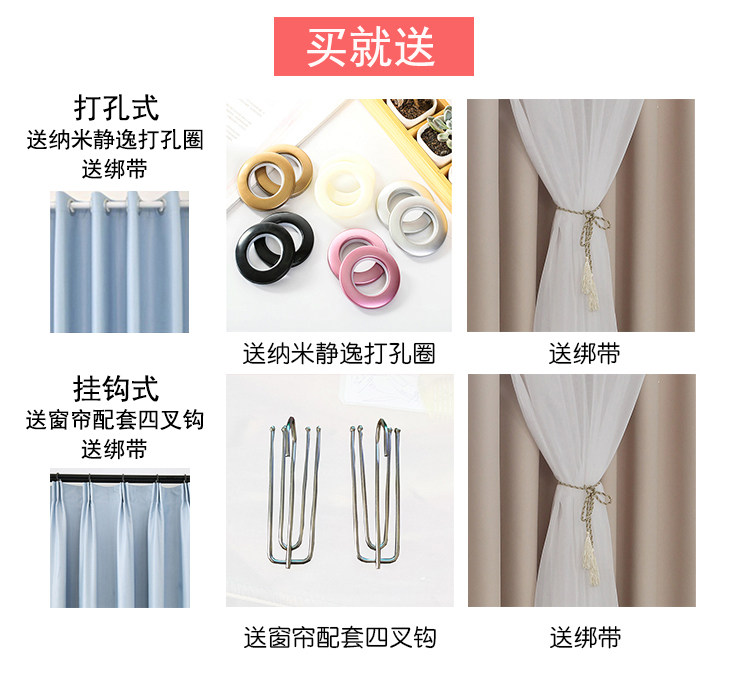 买就送

打孔式
送纳米静逸打孔圈
送绑带

送纳米静逸打孔圈

送绑带

挂钩式
送窗帘配套四叉钩
送绑带

送窗帘配套四叉钩

送绑带