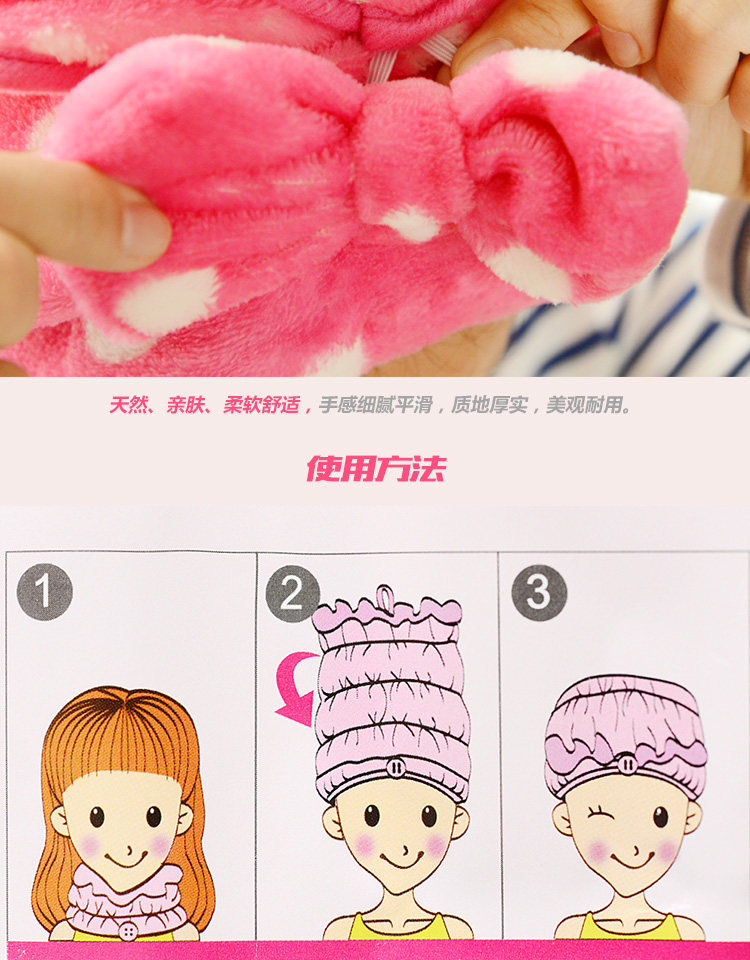 天然、亲肤、柔软舒适，手感细腻平滑，质地厚实，美观耐用。

使用方法

1

2

3