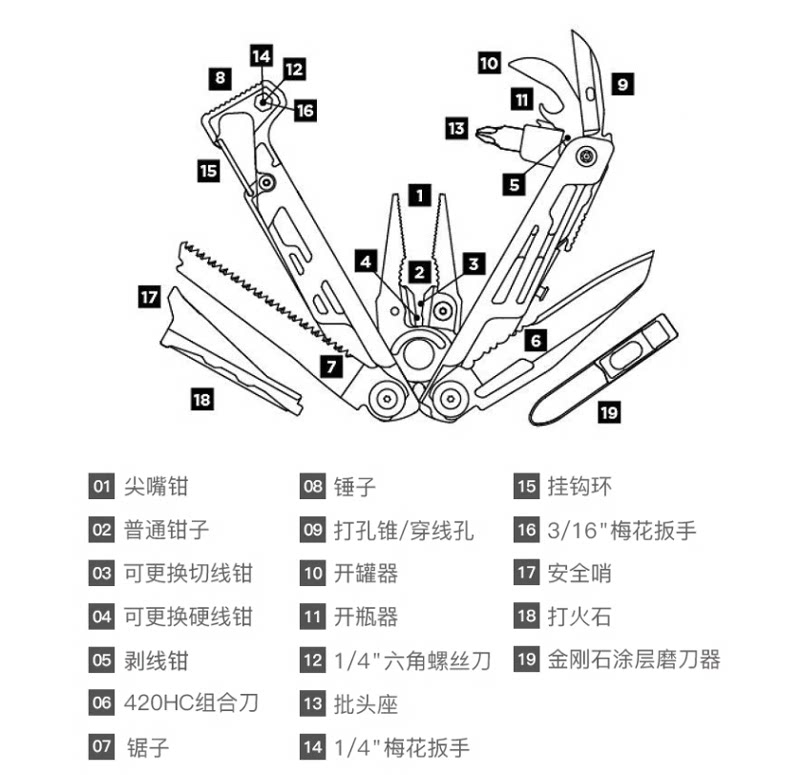 14
12
8
16
15
10
9
11
13
5
1
4
2
3
17
6
7
18
19

01 尖嘴钳
02 普通钳子
03 可更换切线钳
04 可更换硬线钳
05 剥线钳
06 420HC组合刀
07 锯子

08 锤子
09 打孔锥/穿线孔
10 开罐器
11 开瓶器
12 1/4"六角螺丝刀
13 批头座
14 1/4"梅花扳手

15 挂钩环
16 3/16"梅花扳手
17 安全哨
18 打火石
19 金刚石涂层磨刀器