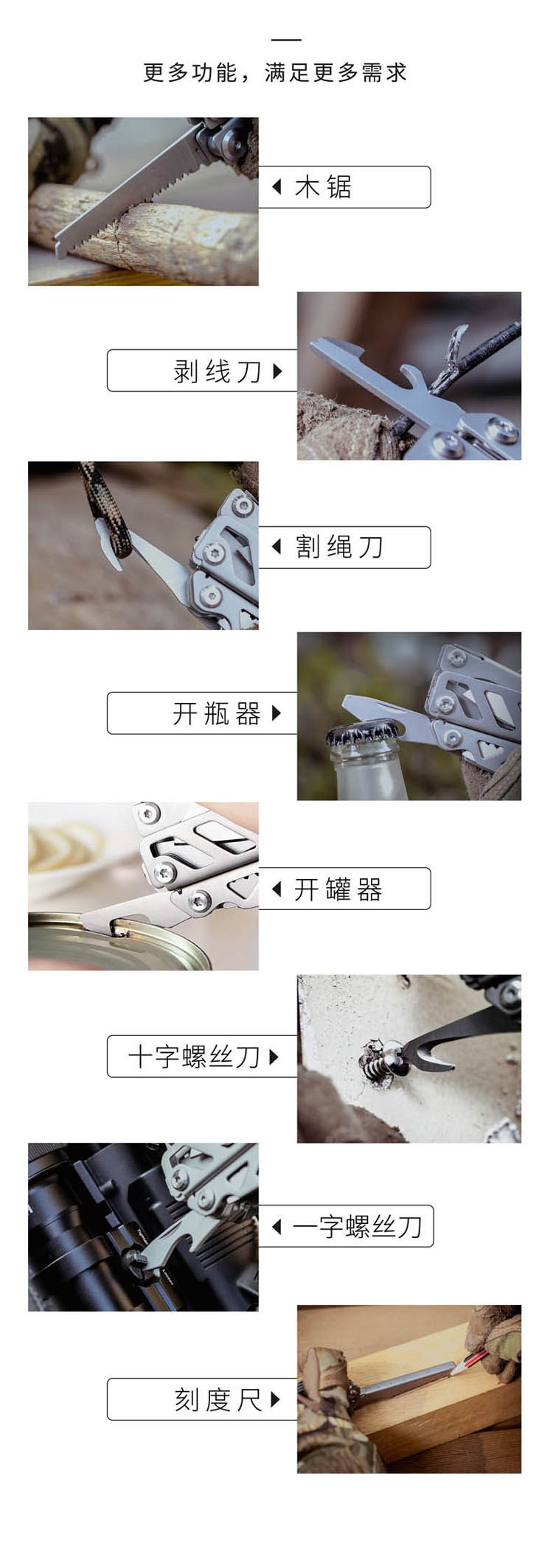 更多功能，满足更多需求

木锯

剥线刀

割绳刀

开瓶器

开罐器

十字螺丝刀

一字螺丝刀

刻度尺