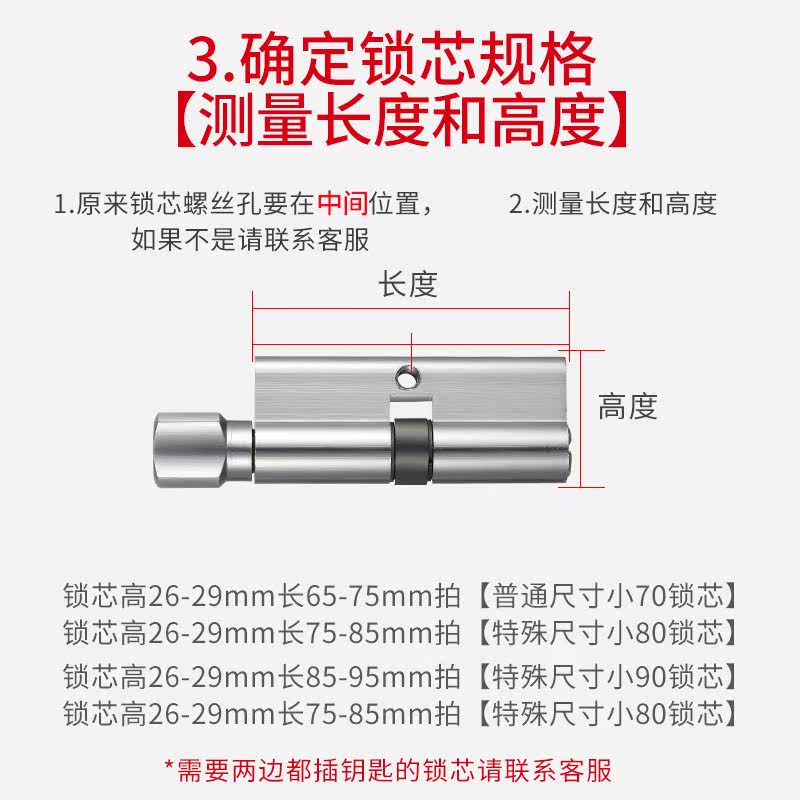 3.确定锁芯规格
【测量长度和高度】

1.原来锁芯螺丝孔要在中间位置，如果不是请联系客服

2.测量长度和高度

长度

高度

锁芯高26-29mm长65-75mm拍【普通尺寸小70锁芯】
锁芯高26-29mm长75-85mm拍【特殊尺寸小80锁芯】
锁芯高26-29mm长85-95mm拍【特殊尺寸小90锁芯】
锁芯高26-29mm长75-85mm拍【特殊尺寸小80锁芯】

*需要两边都插钥匙的锁芯请联系客服