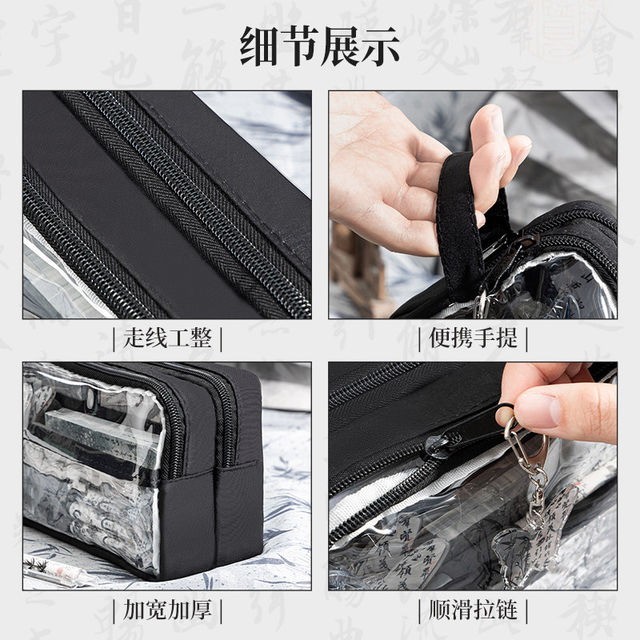 细节展示

| 走线工整 |

| 便携手提 |

| 加宽加厚 |

| 顺滑拉链 |