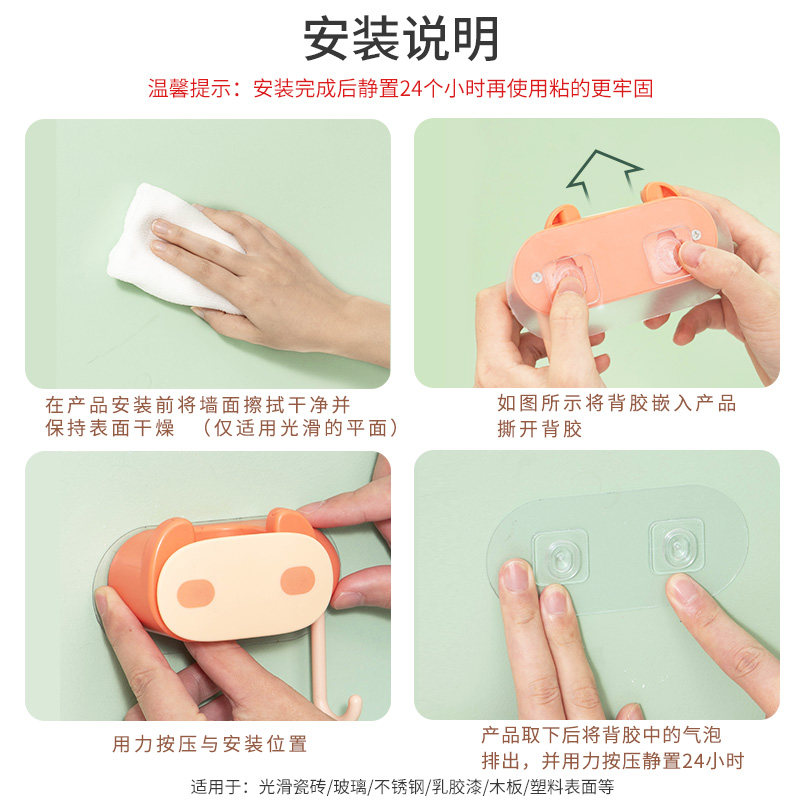 安装说明

温馨提示：安装完成后静置24个小时再使用粘的更牢固

在产品安装前将墙面擦拭干净并保持表面干燥 （仅适用光滑的平面）

如图所示将背胶嵌入产品撕开背胶

用力按压与安装位置

产品取下后将背胶中的气泡排出，并用力按压静置24小时

适用于：光滑瓷砖/玻璃/不锈钢/乳胶漆/木板/塑料表面等